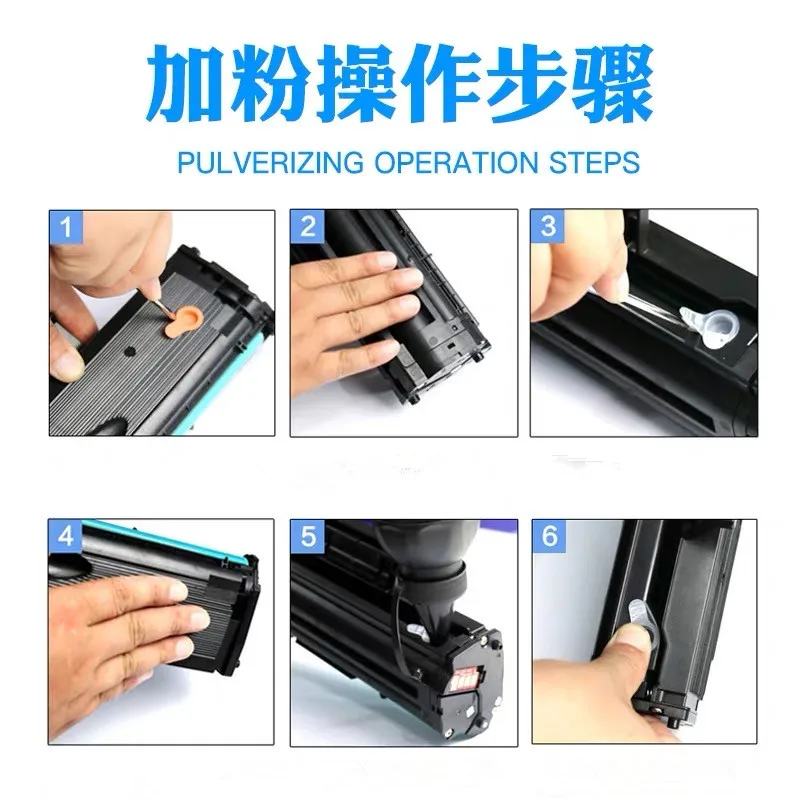 加粉操作步骤

PULVERIZING OPERATION STEPS

1

2

3

4

5

6