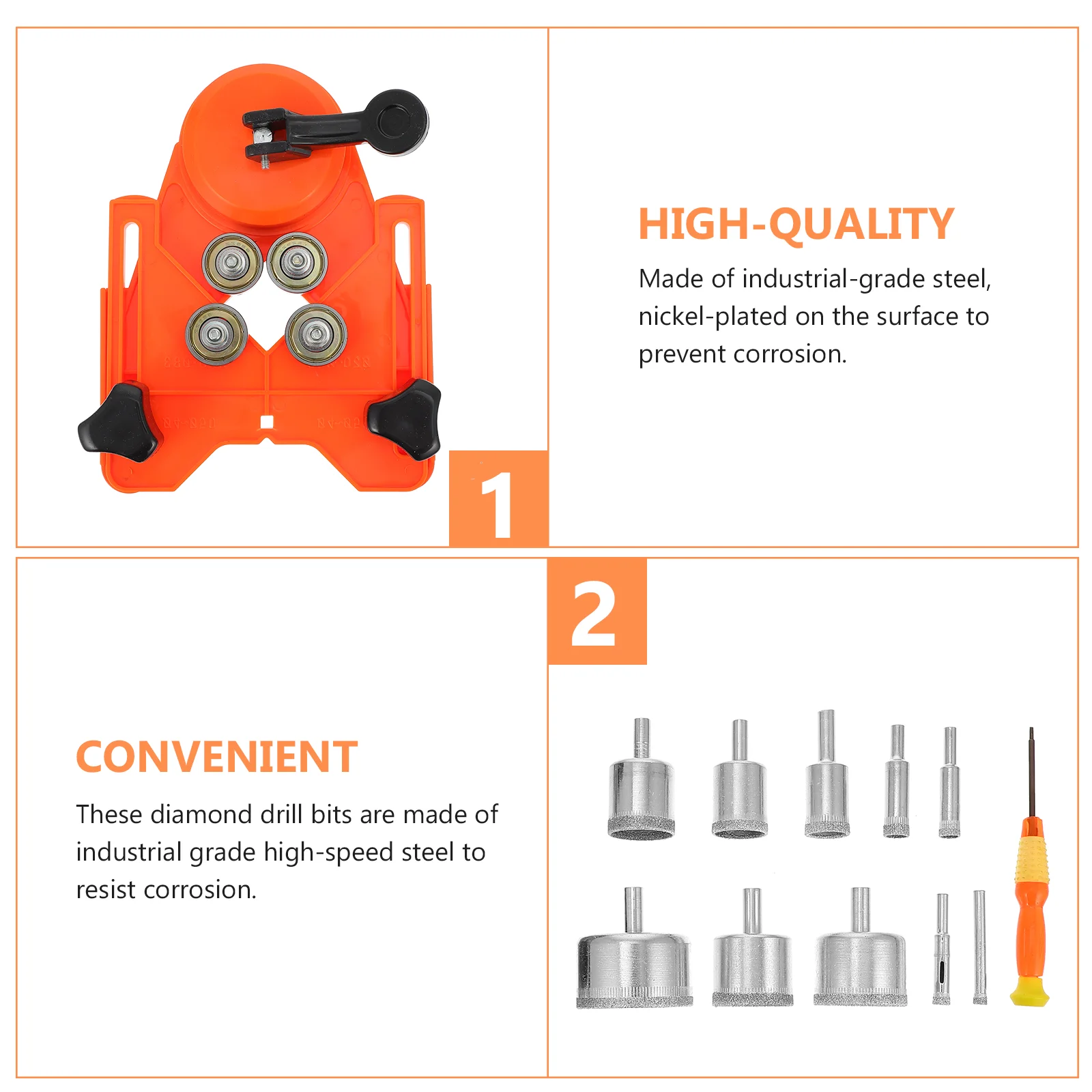 1

HIGH-QUALITY

Made of industrial-grade steel, nickel-plated on the surface to prevent corrosion.

2

CONVENIENT

These diamond drill bits are made of industrial grade high-speed steel to resist corrosion.