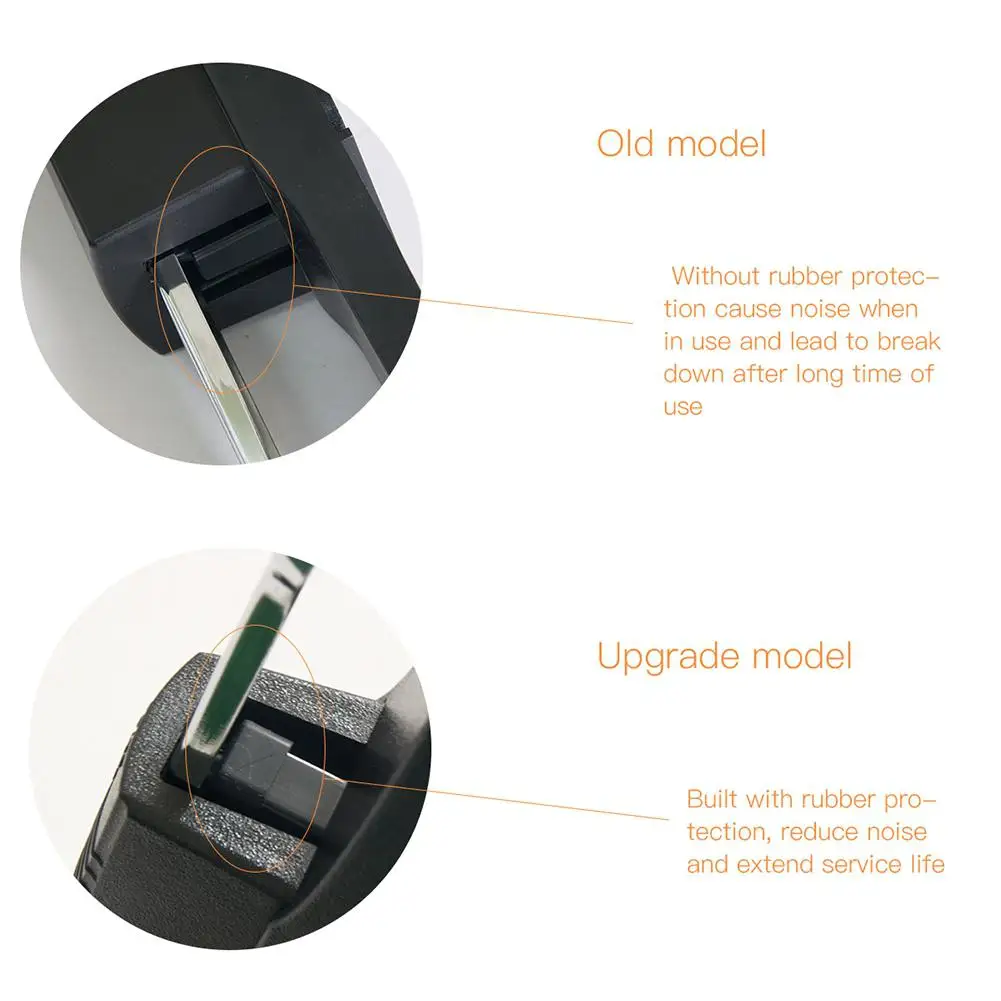 Old model

Without rubber protection cause noise when in use and lead to break down after long time of use

Upgrade model

Built with rubber protection, reduce noise and extend service life