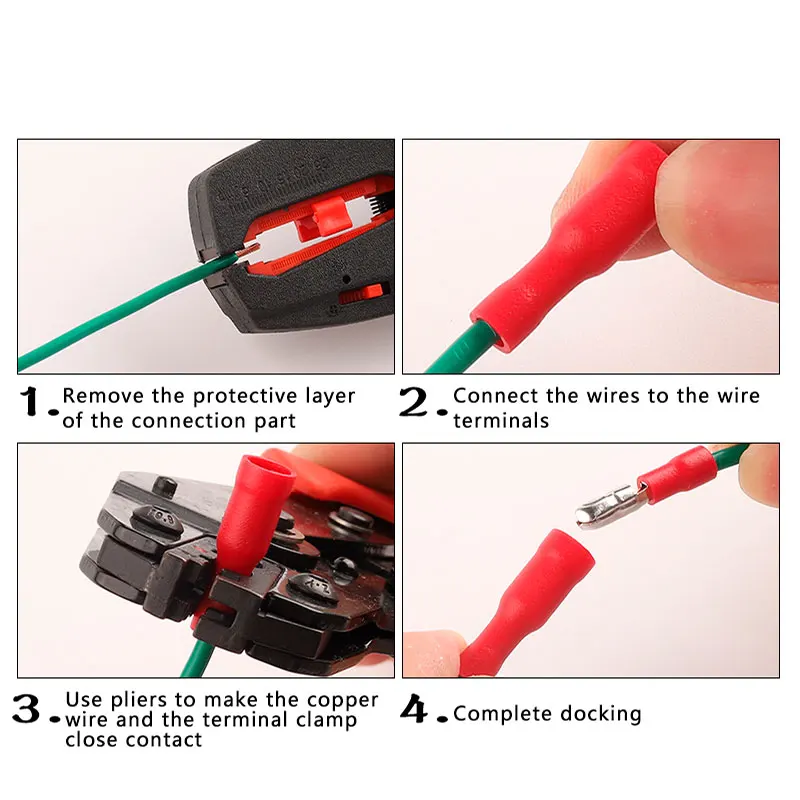 1. Remove the protective layer of the connection part

2. Connect the wires to the wire terminals

3. Use pliers to make the copper wire and the terminal clamp close contact

4. Complete docking