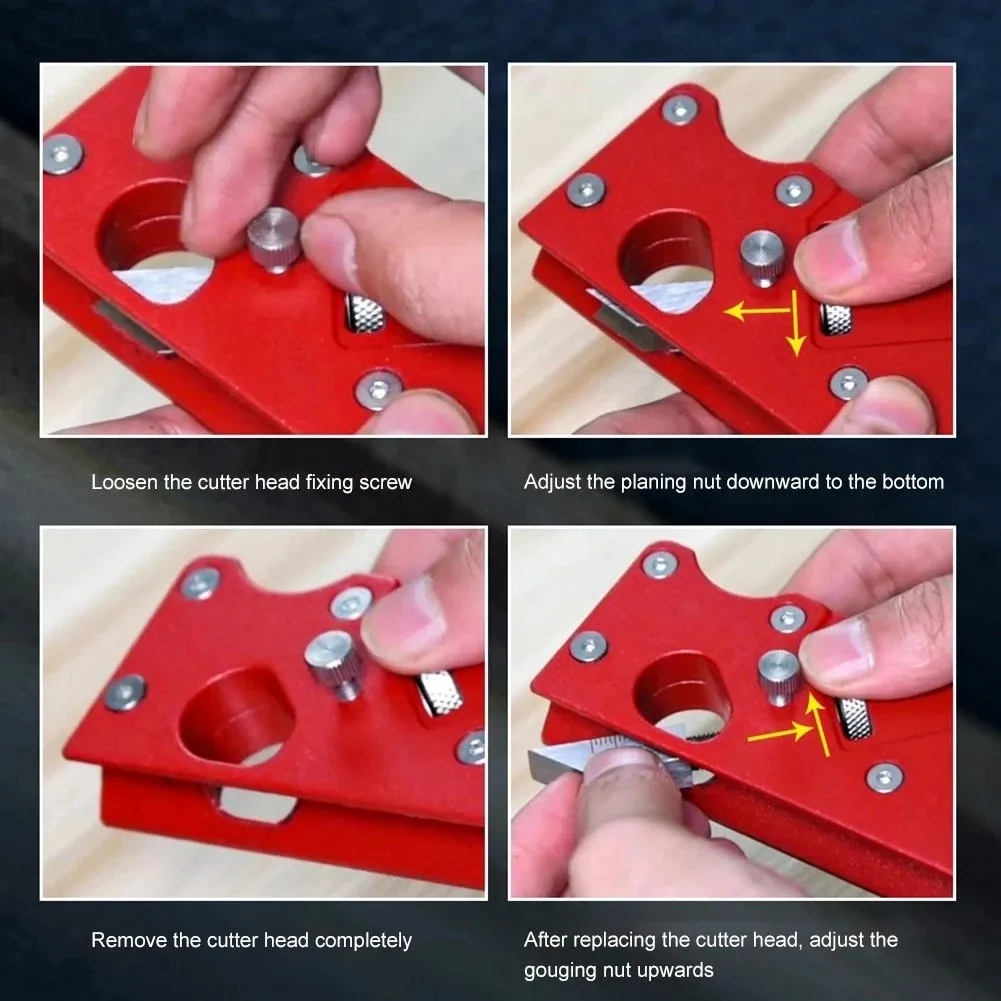 Loosen the cutter head fixing screw

Adjust the planing nut downward to the bottom

Remove the cutter head completely

After replacing the cutter head, adjust the gouging nut upwards