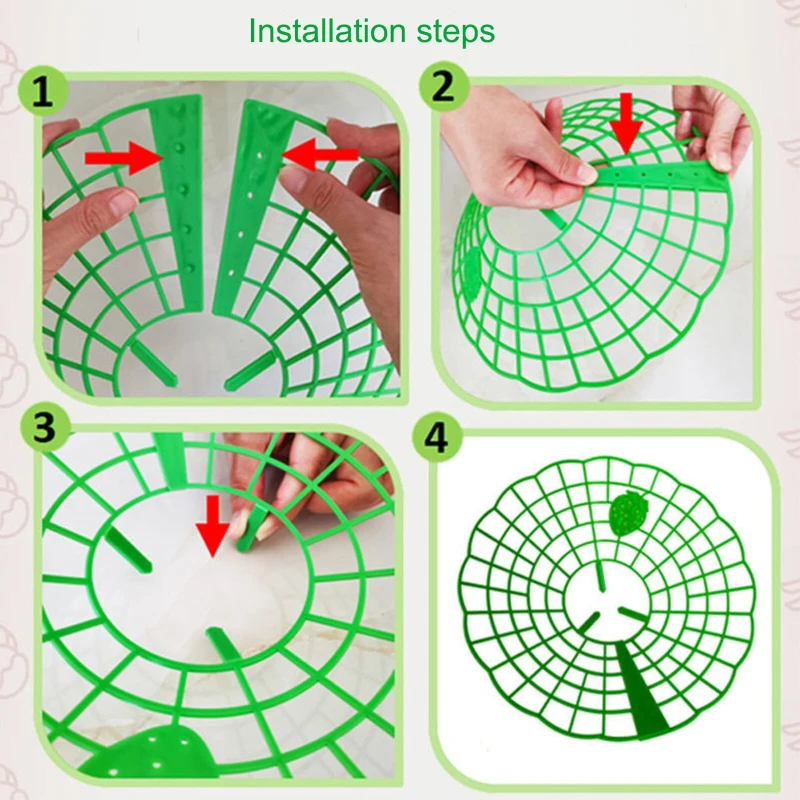 Installation steps

1

2

3

4