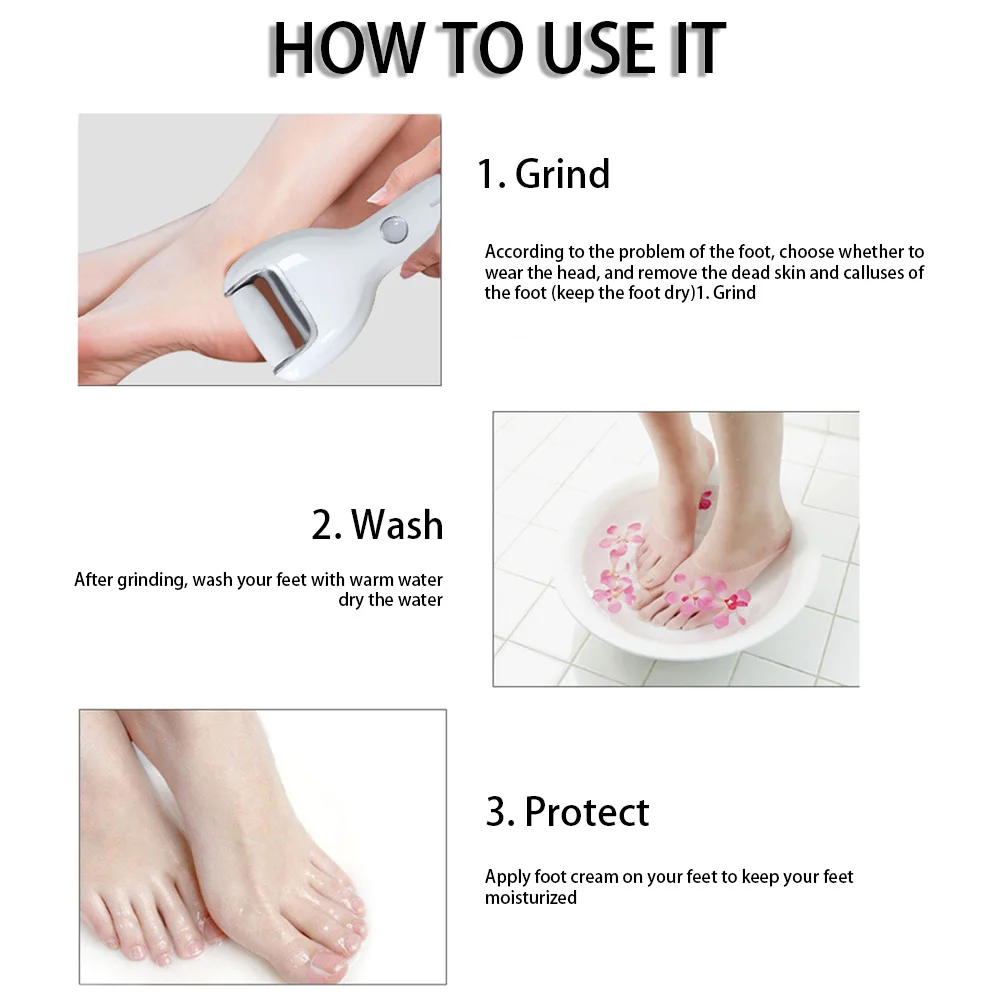 HOW TO USE IT

1. Grind

According to the problem of the foot, choose whether to wear the head, and remove the dead skin and calluses of the foot (keep the foot dry)1. Grind

2. Wash

After grinding, wash your feet with warm water dry the water

3. Protect

Apply foot cream on your feet to keep your feet moisturized