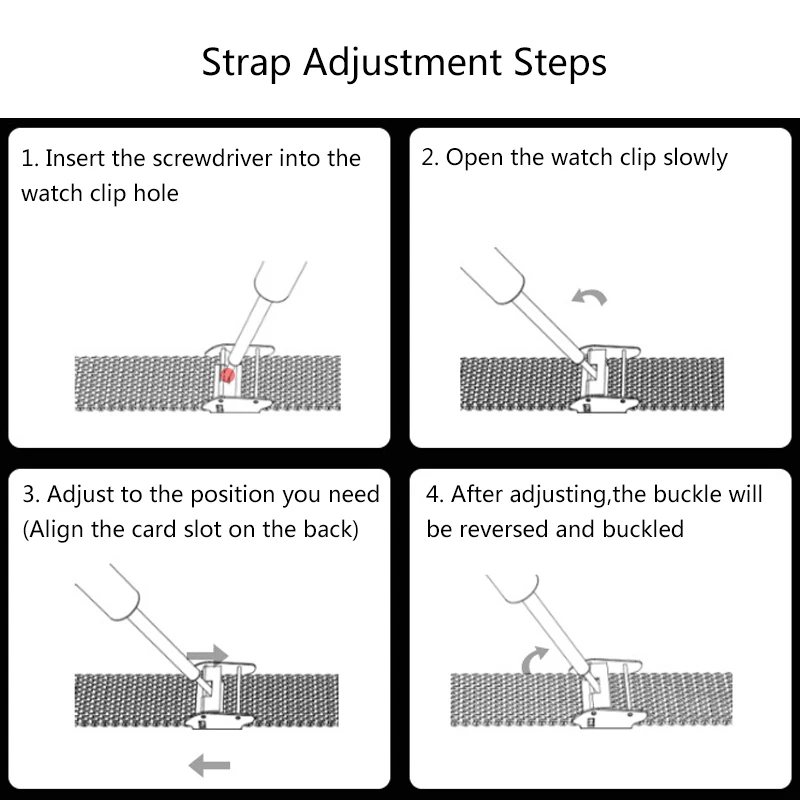 Strap Adjustment Steps

1. Insert the screwdriver into the watch clip hole

2. Open the watch clip slowly

3. Adjust to the position you need (Align the card slot on the back)

4. After adjusting,the buckle will be reversed and buckled