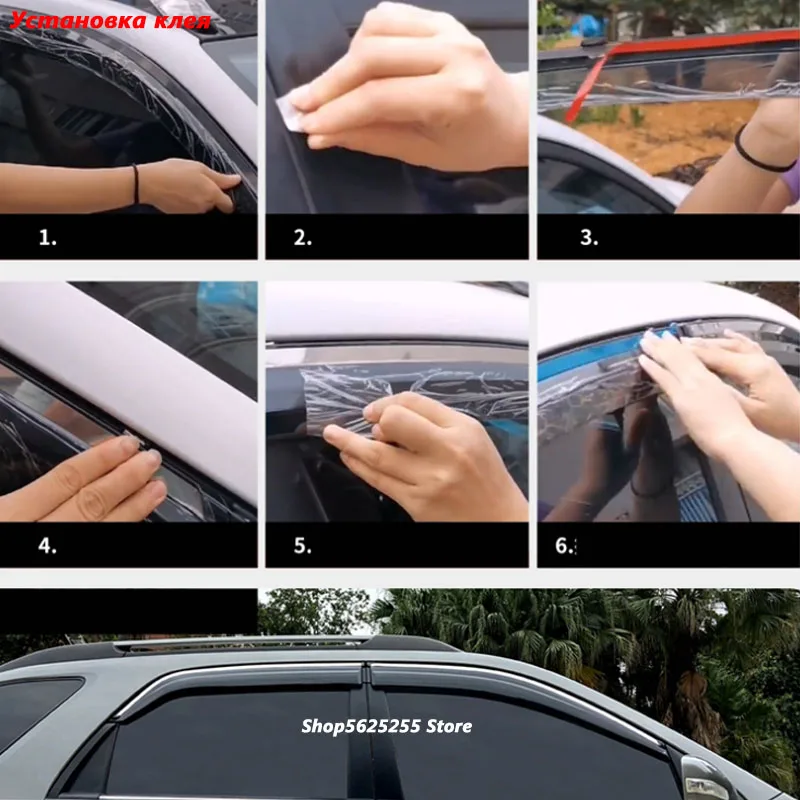 Установка клея

1.

2.

3.

4.

5.

6.

Shop5625255 Store