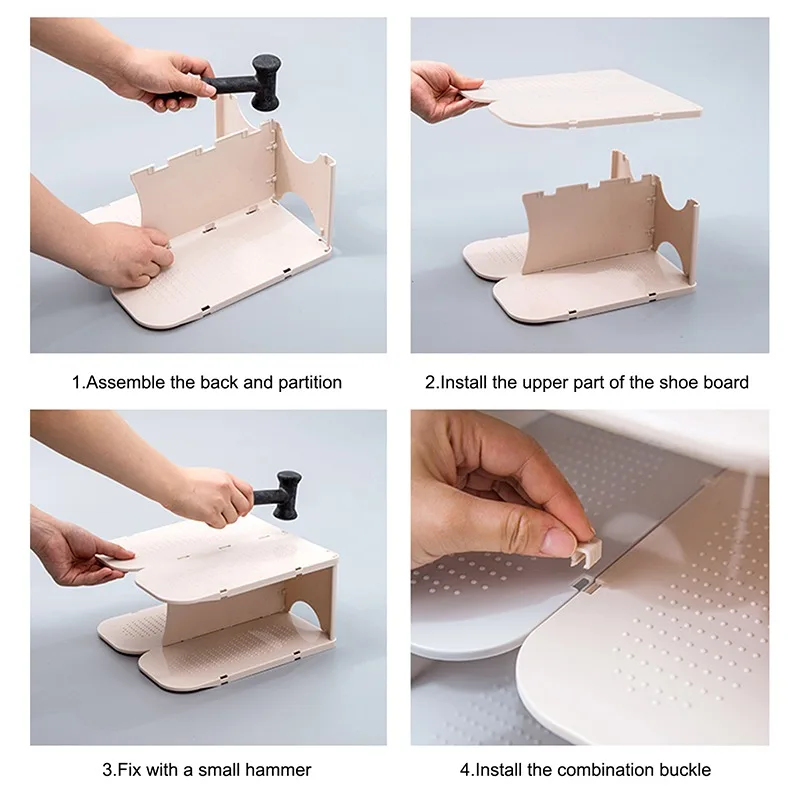 1.Assemble the back and partition

2.Install the upper part of the shoe board

3.Fix with a small hammer

4.Install the combination buckle