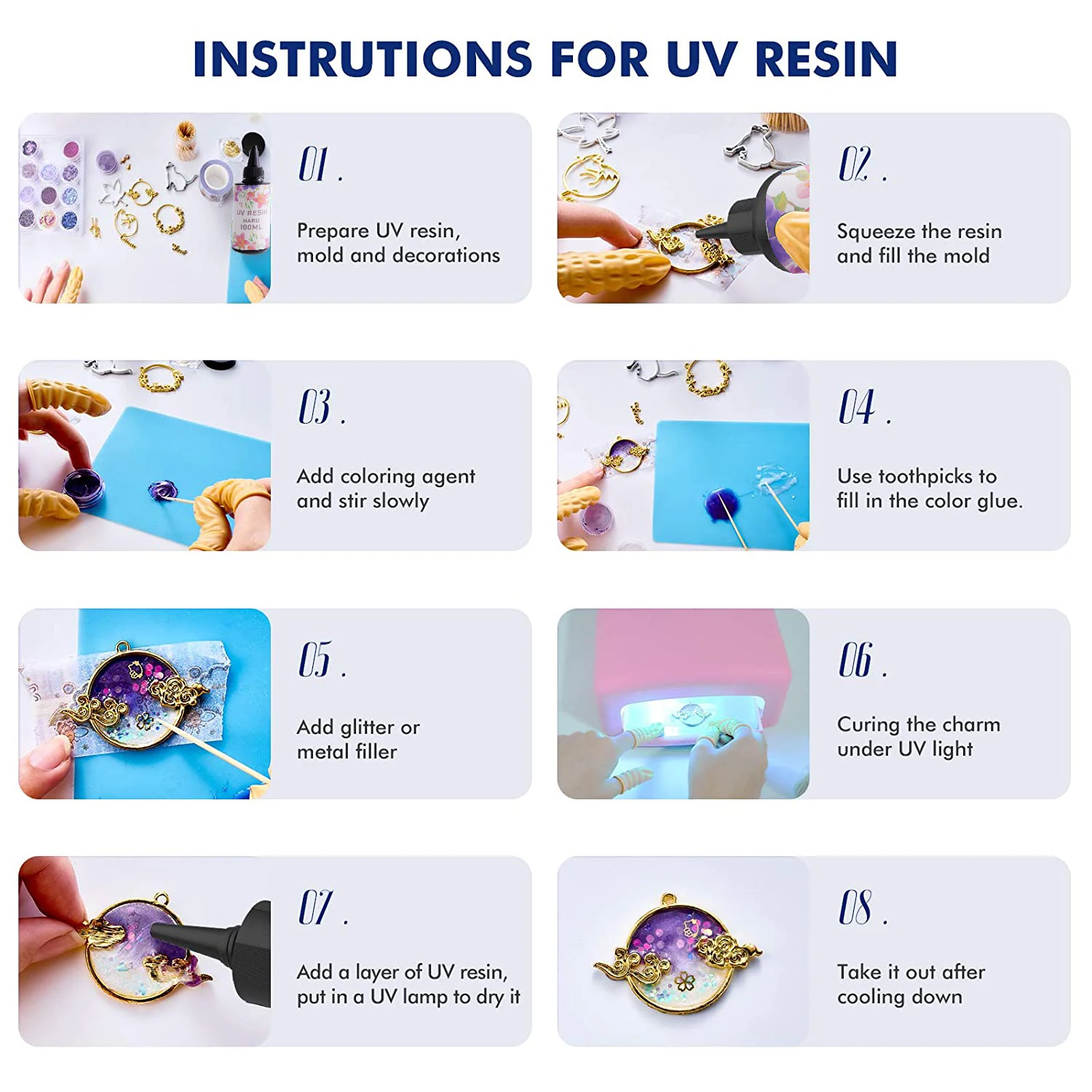 INSTRUTIONS FOR UV RESIN

UV RESIN HARD 100ML

01 .

Prepare UV resin, mold and decorations

02 .

Squeeze the resin and fill the mold

03 .

Add coloring agent and stir slowly

04 .

Use toothpicks to fill in the color glue.

05 .

Add glitter or metal filler

06 .

Curing the charm under UV light

07 .

Add a layer of UV resin, put in a UV lamp to dry it

08 .

Take it out after cooling down