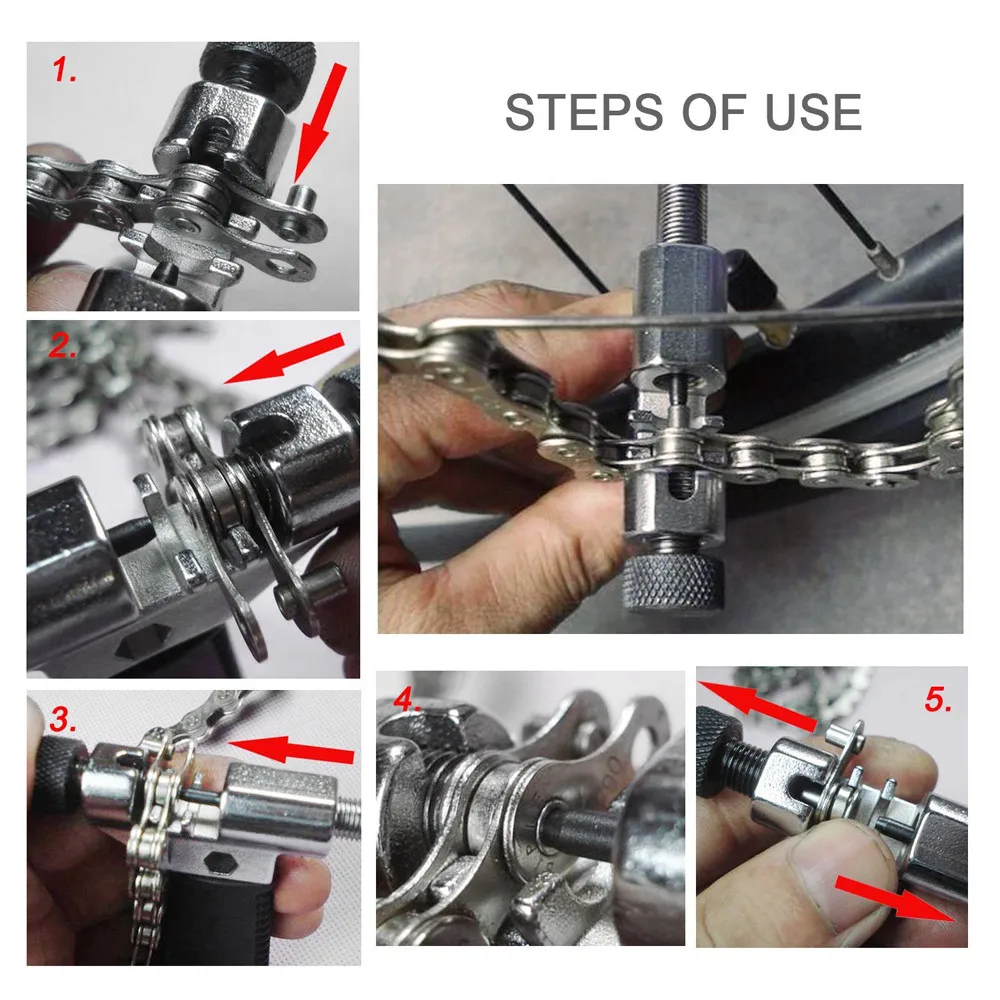 1.

STEPS OF USE

2.

3.

4.

5.