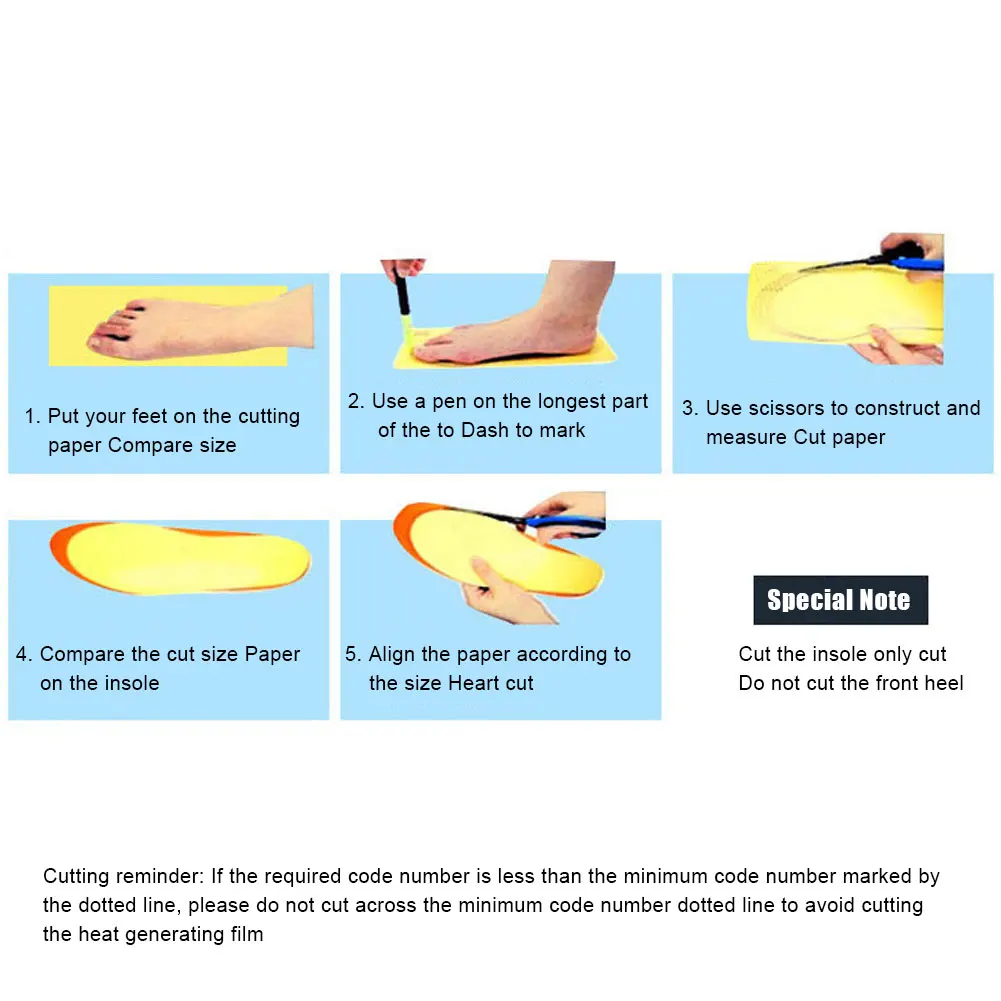 1. Put your feet on the cutting paper Compare size

2. Use a pen on the longest part of the to Dash to mark

3. Use scissors to construct and measure Cut paper

4. Compare the cut size Paper on the insole

5. Align the paper according to the size Heart cut

Special Note

Cut the insole only cut
Do not cut the front heel

Cutting reminder: If the required code number is less than the minimum code number marked by the dotted line, please do not cut across the minimum code number dotted line to avoid cutting the heat generating film