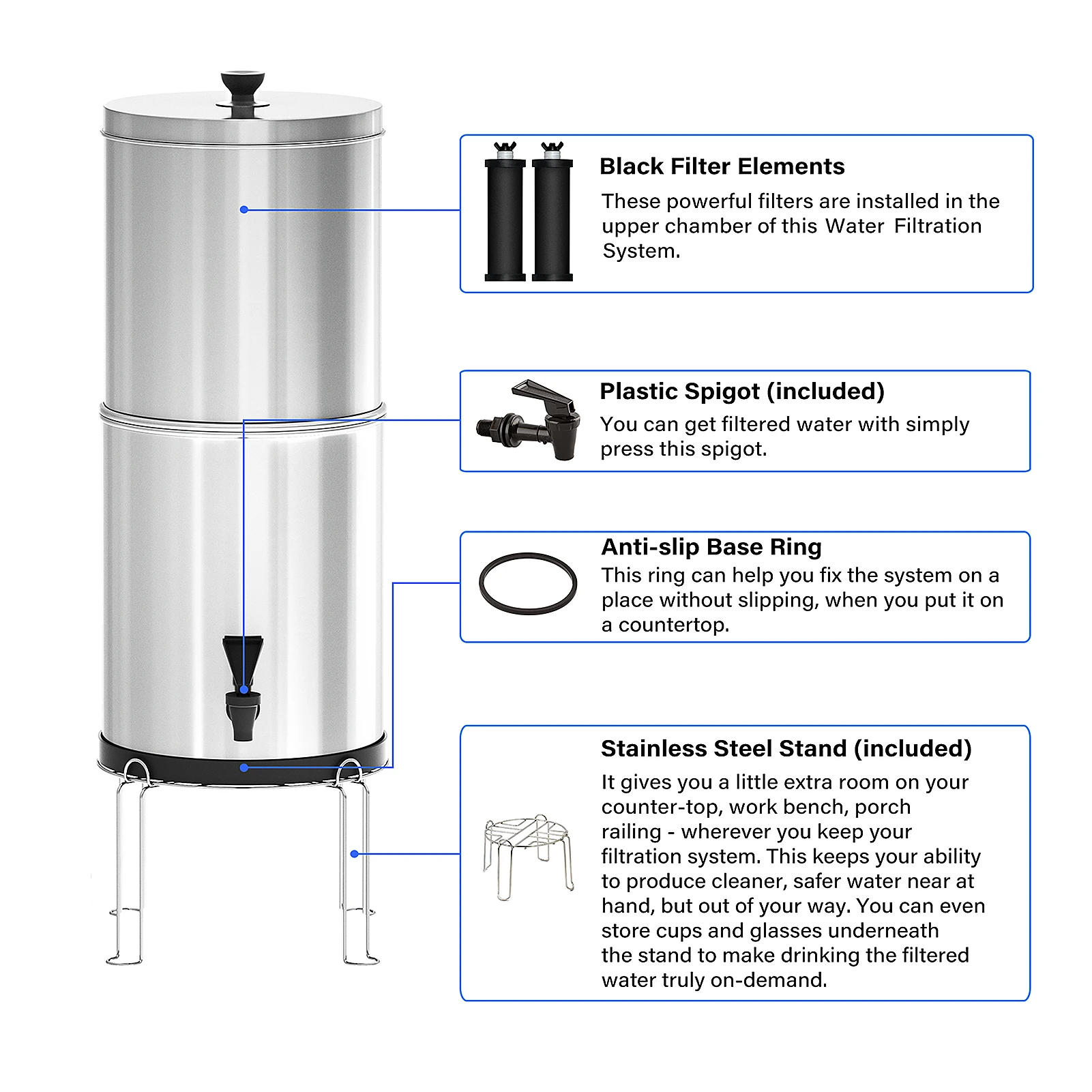 Black Filter Elements

These powerful filters are installed in the upper chamber of this Water Filtration System.

Plastic Spigot (included)

You can get filtered water with simply press this spigot.

Anti-slip Base Ring

This ring can help you fix the system on a place without slipping, when you put it on a countertop.

Stainless Steel Stand (included)

It gives you a little extra room on your counter-top, work bench, porch railing - wherever you keep your filtration system. This keeps your ability to produce cleaner, safer water near at hand, but out of your way. You can even store cups and glasses underneath the stand to make drinking the filtered water truly on-demand.