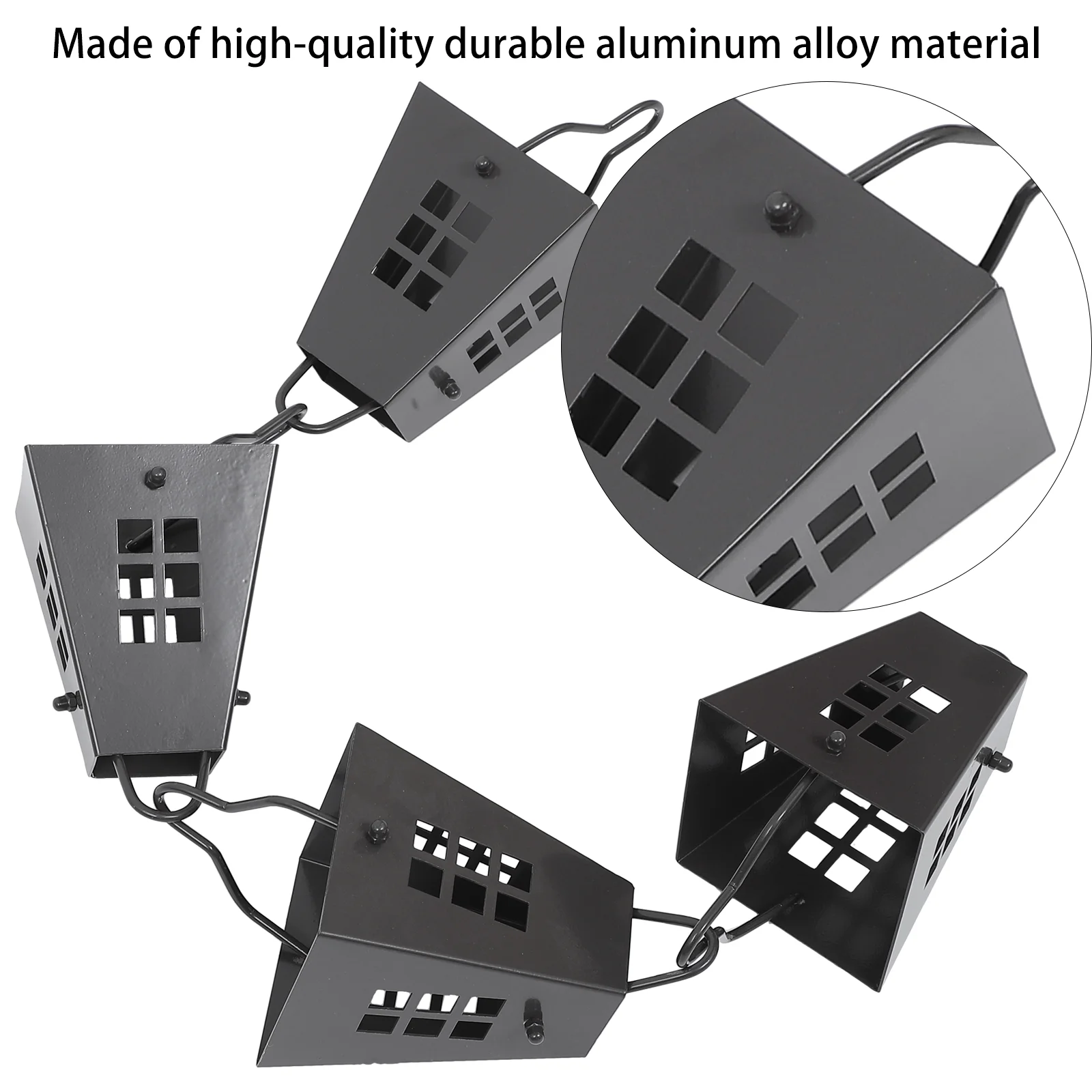 Made of high-quality durable aluminum alloy material