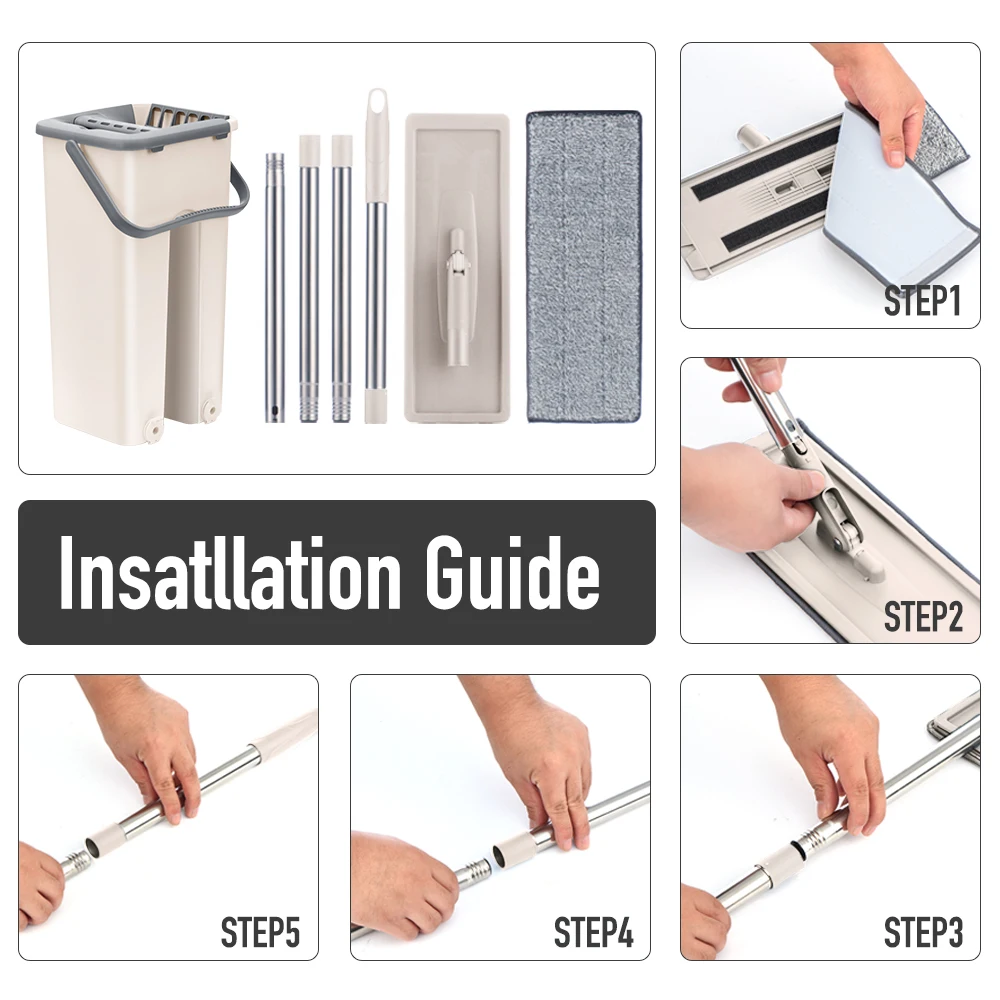 STEP1

Insatllation Guide

STEP2

STEP5

STEP4

STEP3