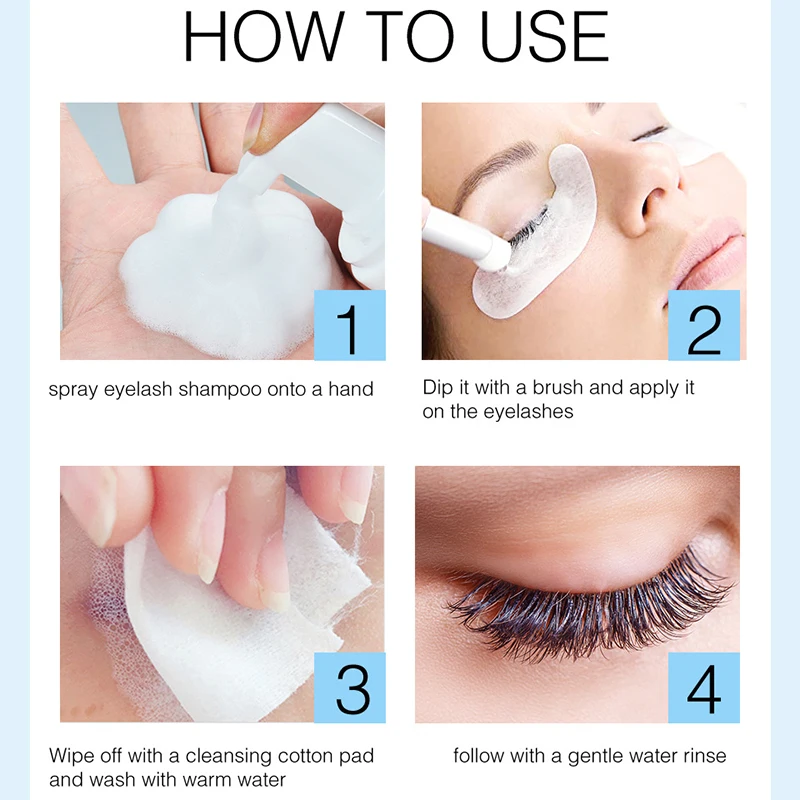 HOW TO USE

1

spray eyelash shampoo onto a hand

2

Dip it with a brush and apply it on the eyelashes

3

Wipe off with a cleansing cotton pad and wash with warm water

4

follow with a gentle water rinse