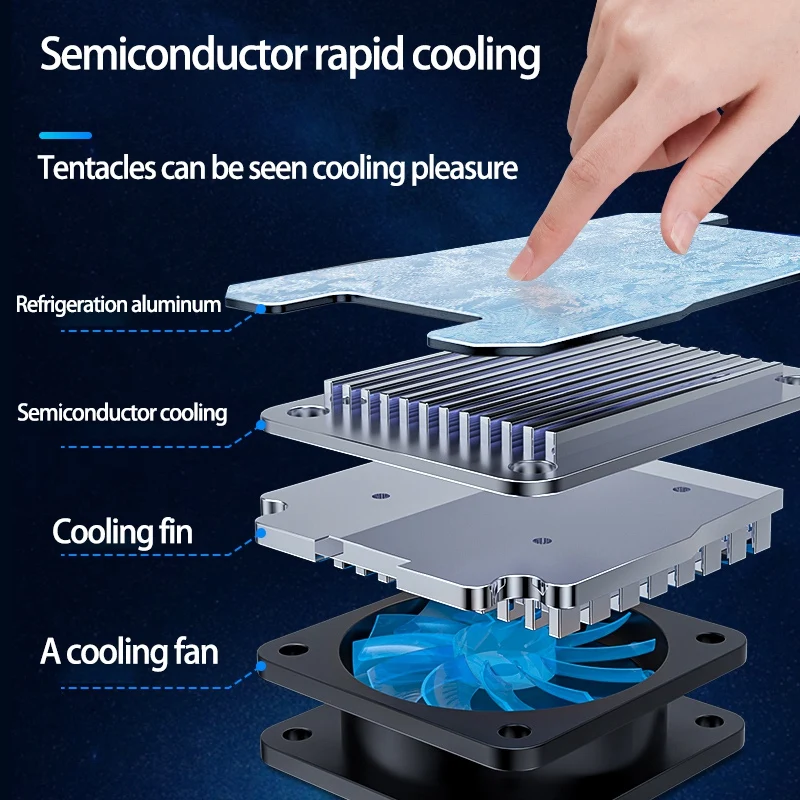 Semiconductor rapid cooling

Tentacles can be seen cooling pleasure

Refrigeration aluminum

Semiconductor cooling

Cooling fin

A cooling fan