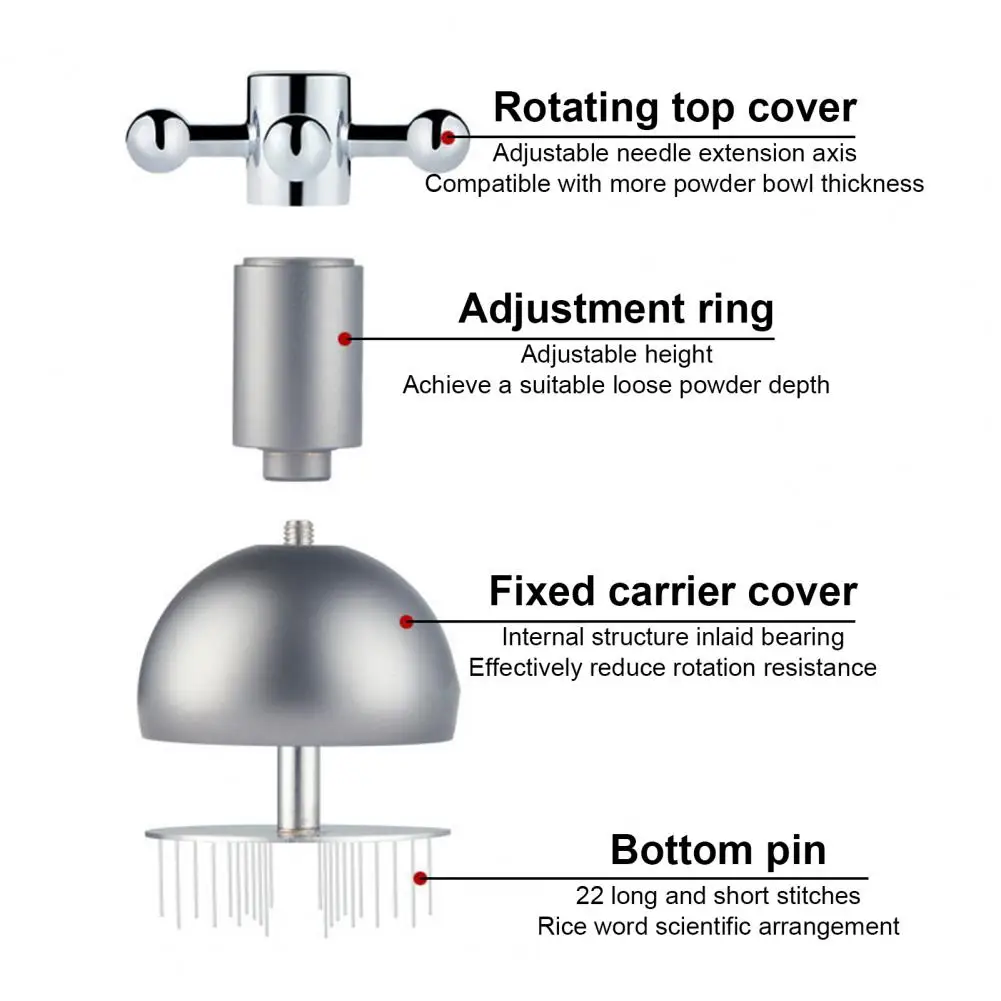 Rotating top cover
Adjustable needle extension axis
Compatible with more powder bowl thickness

Adjustment ring
Adjustable height
Achieve a suitable loose powder depth

Fixed carrier cover
Internal structure inlaid bearing
Effectively reduce rotation resistance

Bottom pin
22 long and short stitches
Rice word scientific arrangement