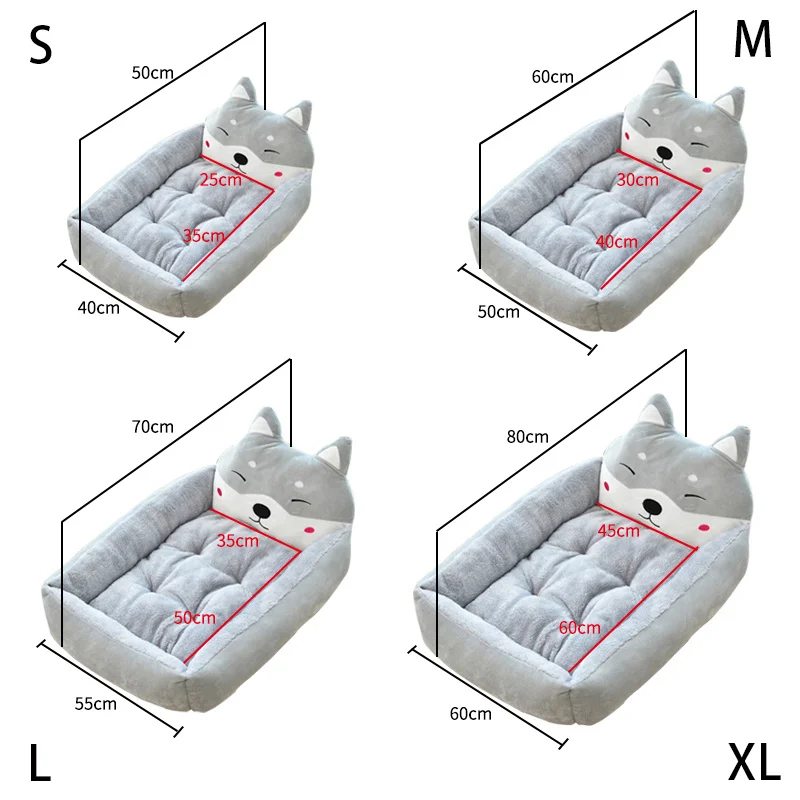 S

50cm

25cm

35cm

40cm

M

60cm

30cm

40cm

50cm

70cm

35cm

50cm

55cm

L

80cm

45cm

60cm

60cm

XL