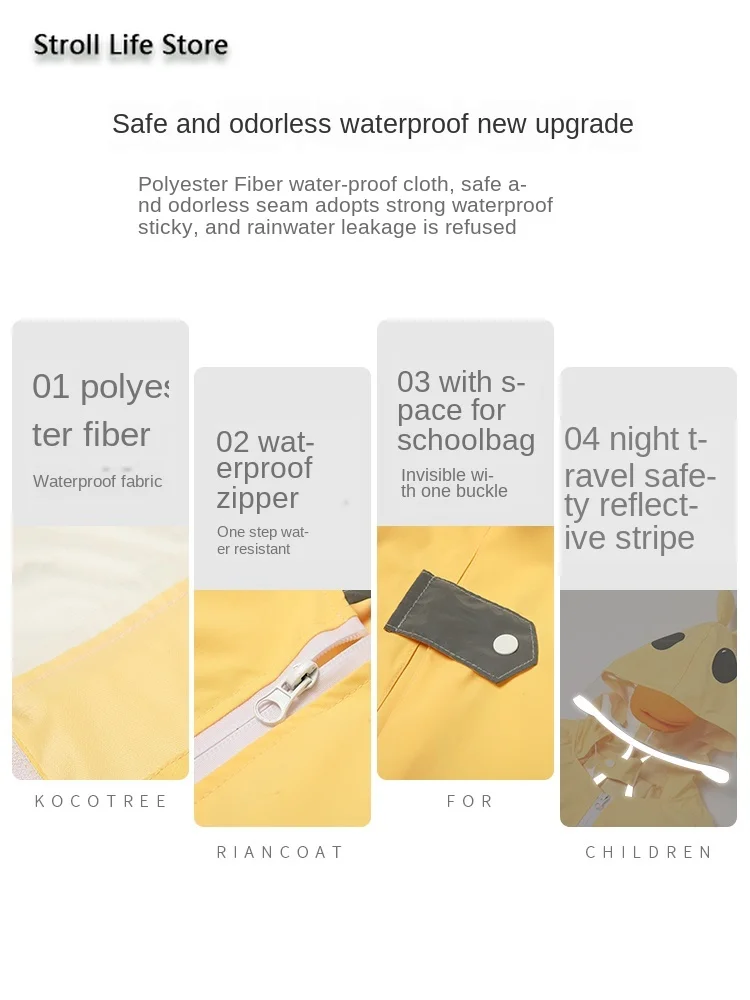 Stroll Life Store

Safe and odorless waterproof new upgrade

Polyester Fiber water-proof cloth, safe and odorless seam adopts strong waterproof sticky, and rainwater leakage is refused

01 polyes ter fiber

Waterproof fabric

KOCOTREE

02 waterproof zipper

One step water resistant

RIANCOAT

03 with space for schoolbag

Invisible with one buckle

FOR

04 night travel safety reflective stripe

CHILDREN