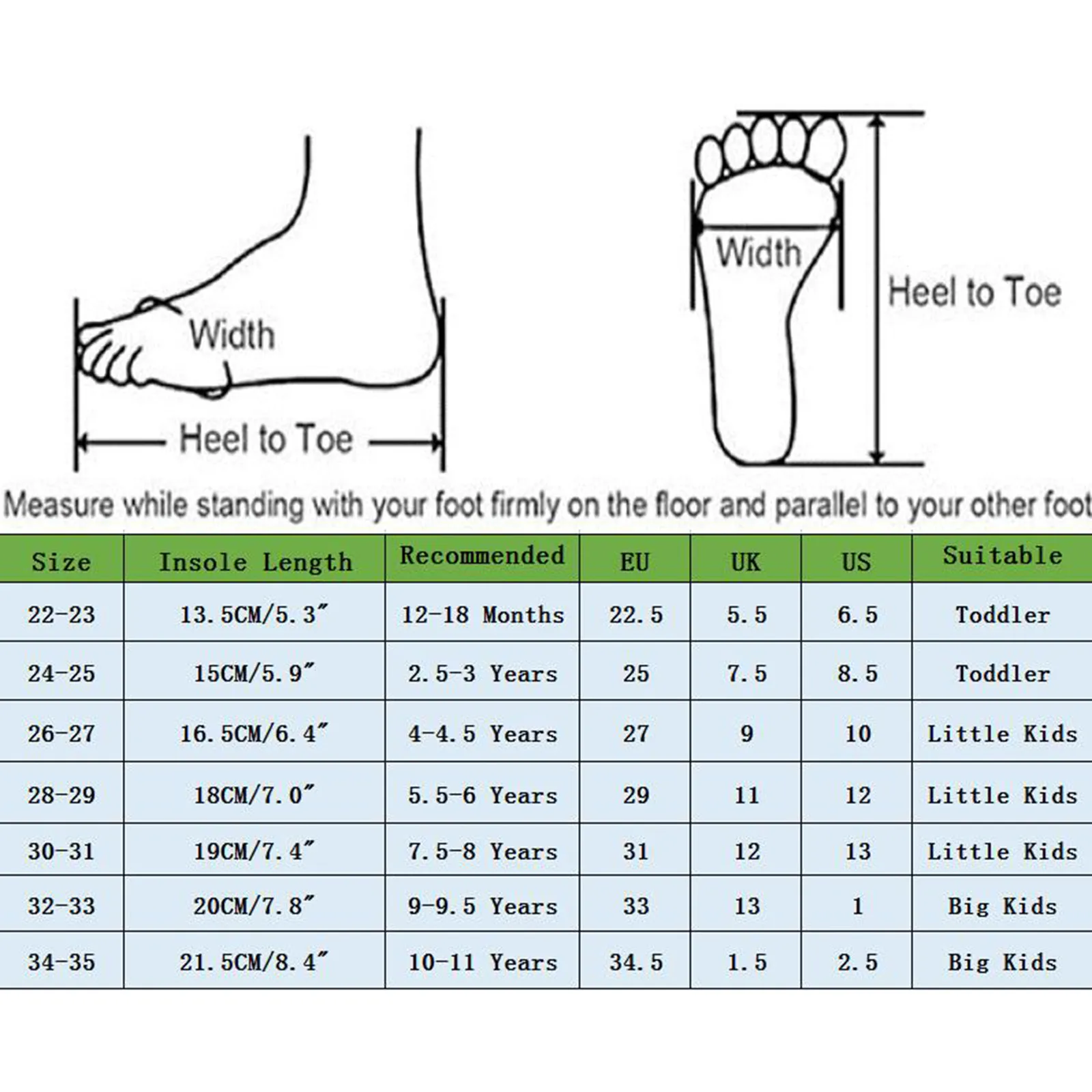 Width

Heel to Toe

Width

Heel to Toe

Measure while standing with your foot firmly on the floor and parallel to your other foot

| Size | Insole Length | Recommended | EU | UK | US | Suitable |
|---|---|---|---|---|---|---|
| 22-23 | 13.5CM/5.3″ | 12-18 Months | 22.5 | 5.5 | 6.5 | Toddler |
| 24-25 | 15CM/5.9″ | 2.5-3 Years | 25 | 7.5 | 8.5 | Toddler |
| 26-27 | 16.5CM/6.4″ | 4-4.5 Years | 27 | 9 | 10 | Little Kids |
| 28-29 | 18CM/7.0″ | 5.5-6 Years | 29 | 11 | 12 | Little Kids |
| 30-31 | 19CM/7.4″ | 7.5-8 Years | 31 | 12 | 13 | Little Kids |
| 32-33 | 20CM/7.8″ | 9-9.5 Years | 33 | 13 | 1 | Big Kids |
| 34-35 | 21.5CM/8.4″ | 10-11 Years | 34.5 | 1.5 | 2.5 | Big Kids |