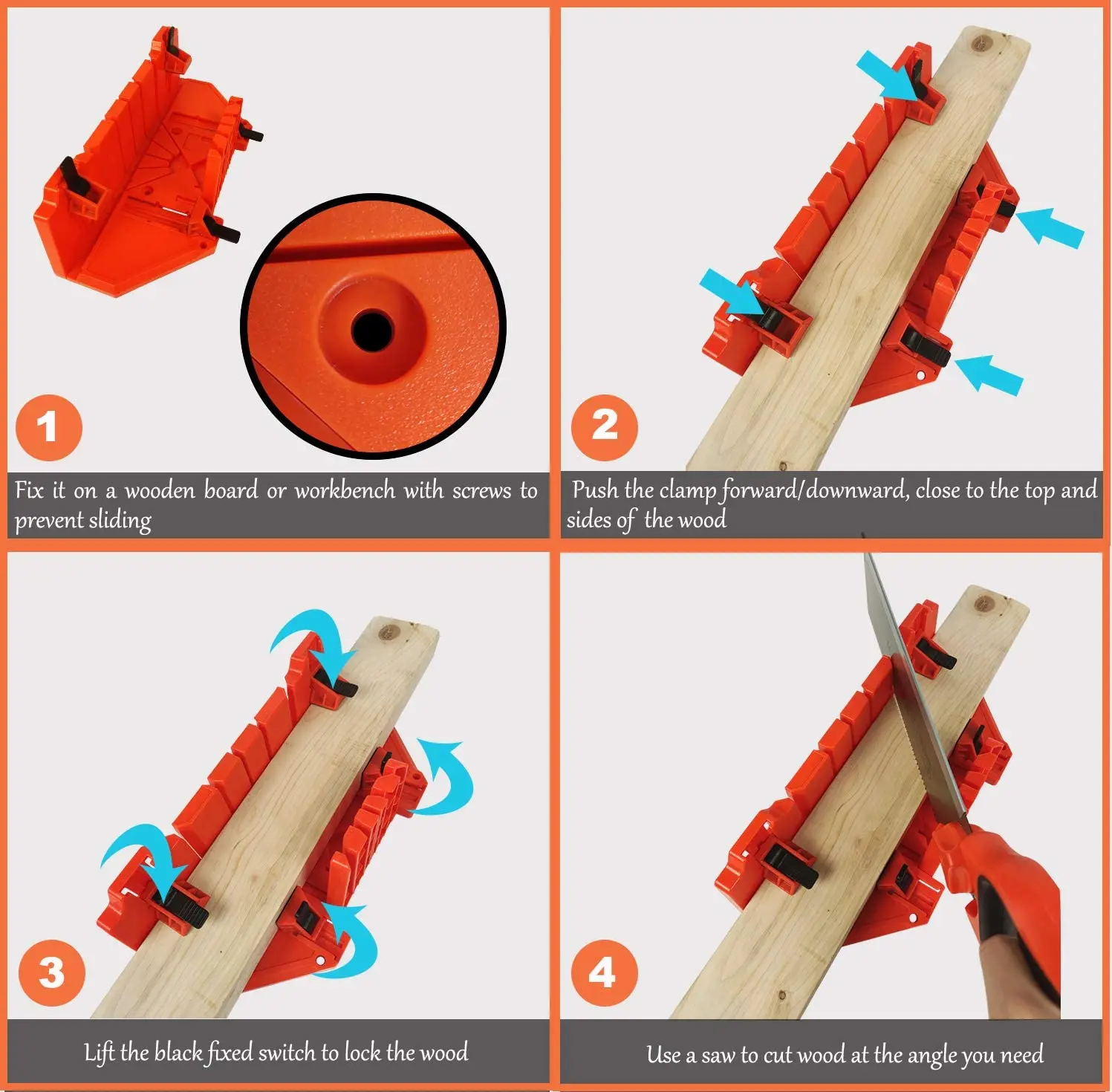 1

Fix it on a wooden board or workbench with screws to prevent sliding

2

Push the clamp forward/downward, close to the top and sides of the wood

3

Lift the black fixed switch to lock the wood

4

Use a saw to cut wood at the angle you need