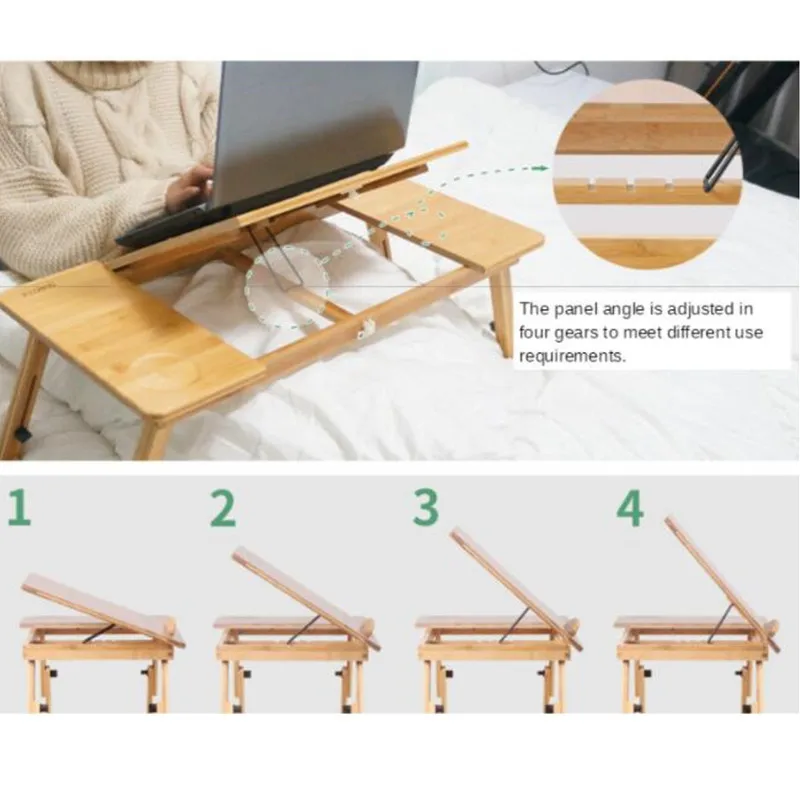 The panel angle is adjusted in four gears to meet different use requirements.

1

2

3

4