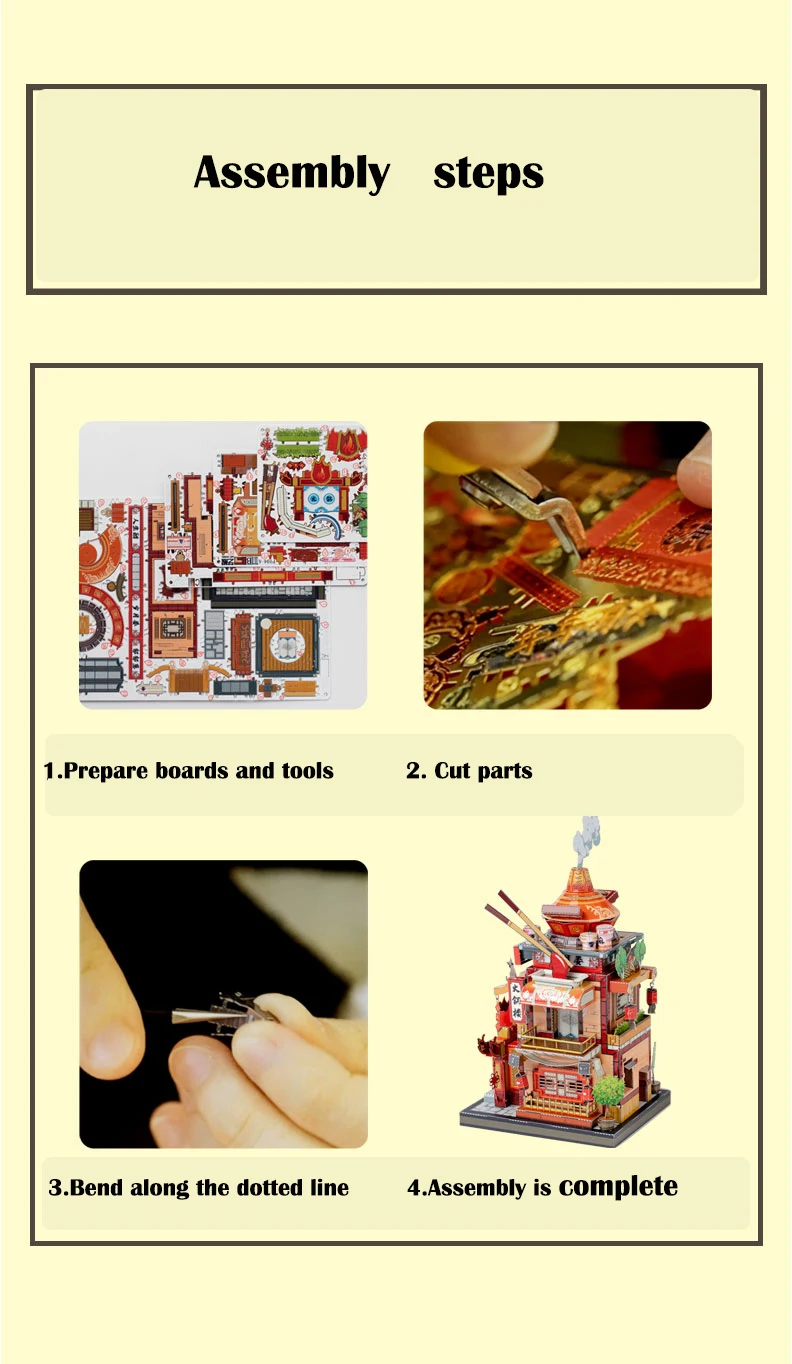 Assembly steps

1.Prepare boards and tools

2. Cut parts

3.Bend along the dotted line

4.Assembly is complete