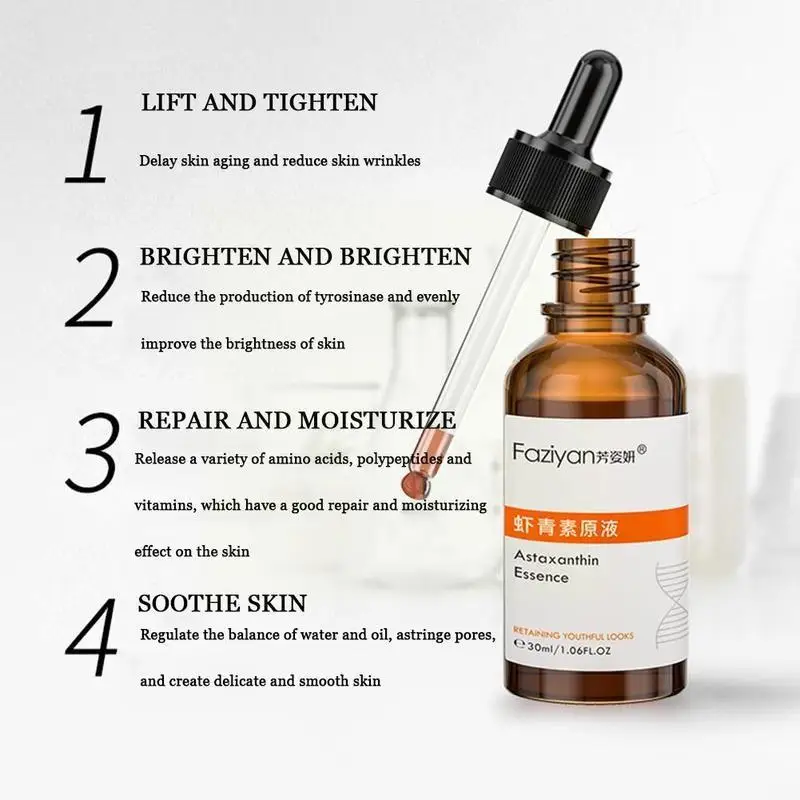 1 LIFT AND TIGHTEN

Delay skin aging and reduce skin wrinkles

2 BRIGHTEN AND BRIGHTEN

Reduce the production of tyrosinase and evenly improve the brightness of skin

3 REPAIR AND MOISTURIZE

Release a variety of amino acids, polypeptides and vitamins, which have a good repair and moisturizing effect on the skin

4 SOOTHE SKIN

Regulate the balance of water and oil, astringe pores, and create delicate and smooth skin

Faziyan芳姿妍®

虾青素原液

Astaxanthin Essence

RETAINING YOUTHFUL LOOKS

℮30ml/1.06FL.OZ