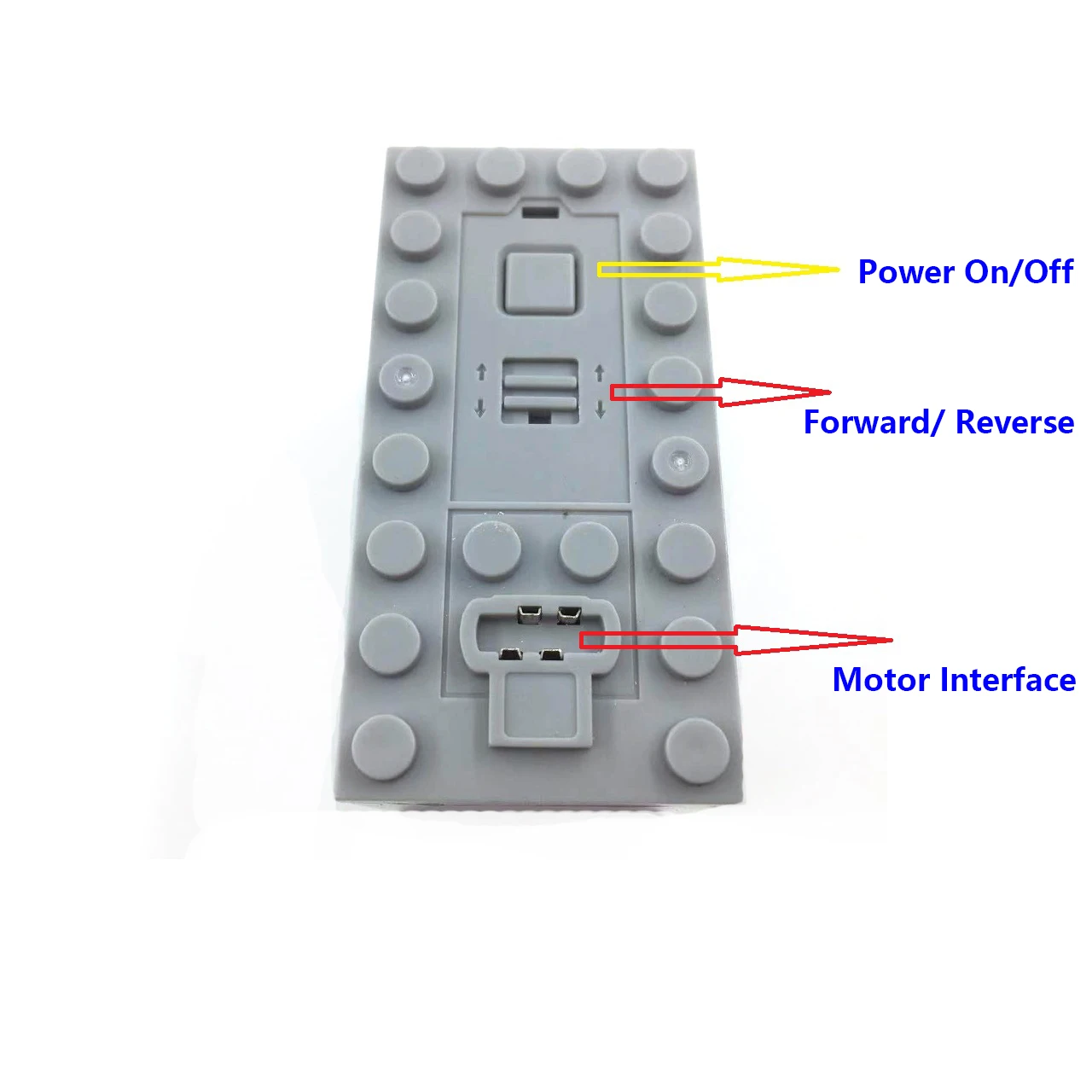 Power On/Off

Forward/ Reverse

Motor Interface