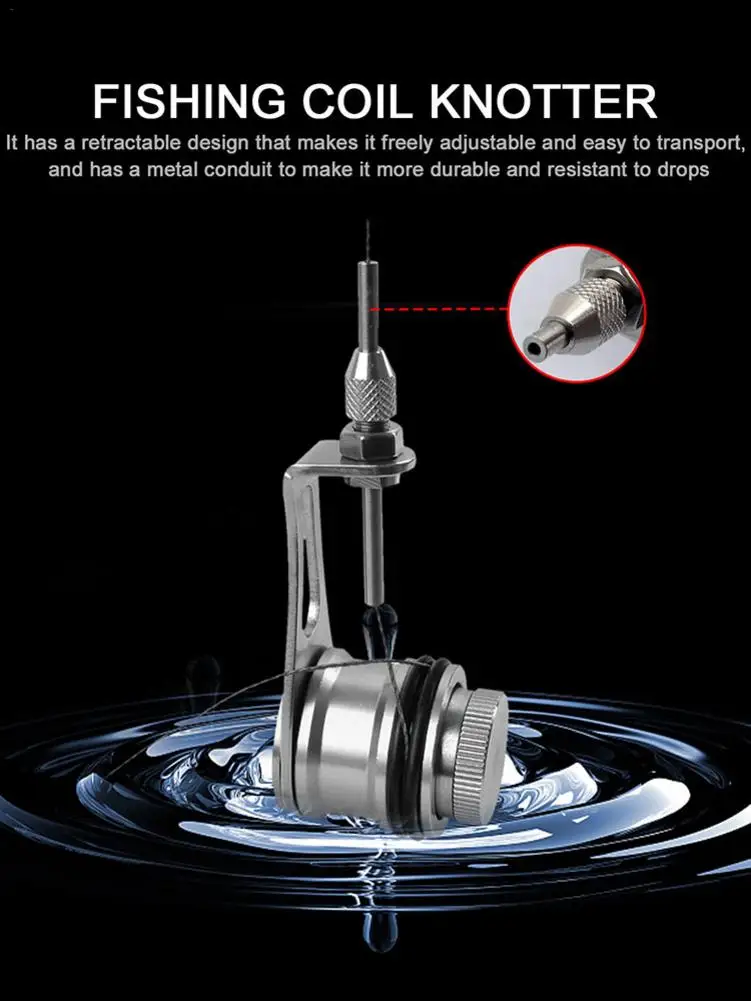 FISHING COIL KNOTTER

It has a retractable design that makes it freely adjustable and easy to transport, and has a metal conduit to make it more durable and resistant to drops