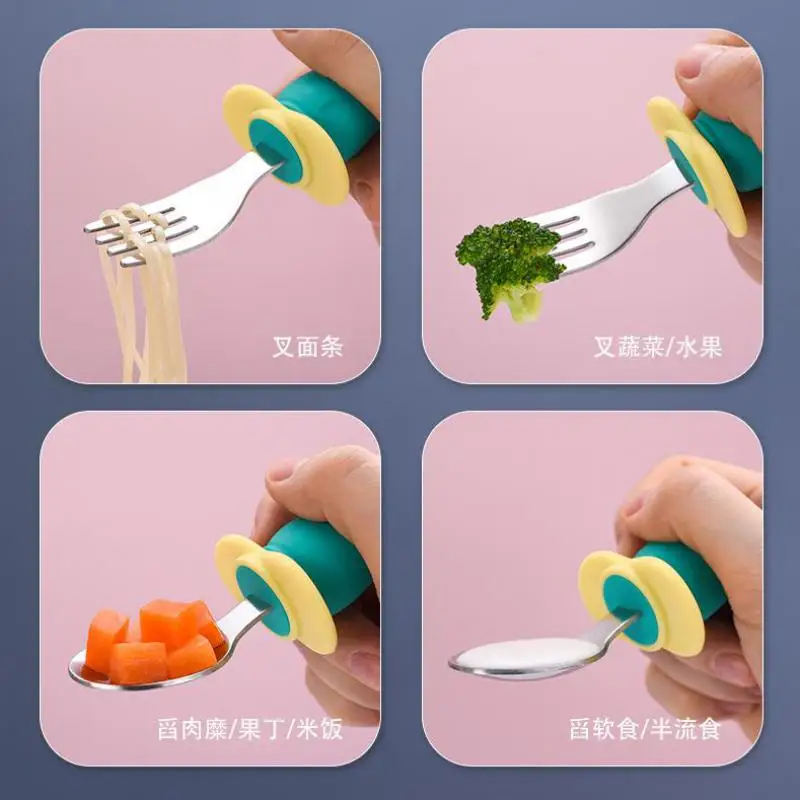 叉面条

叉蔬菜/水果

舀肉糜/果丁/米饭

舀软食/半流食