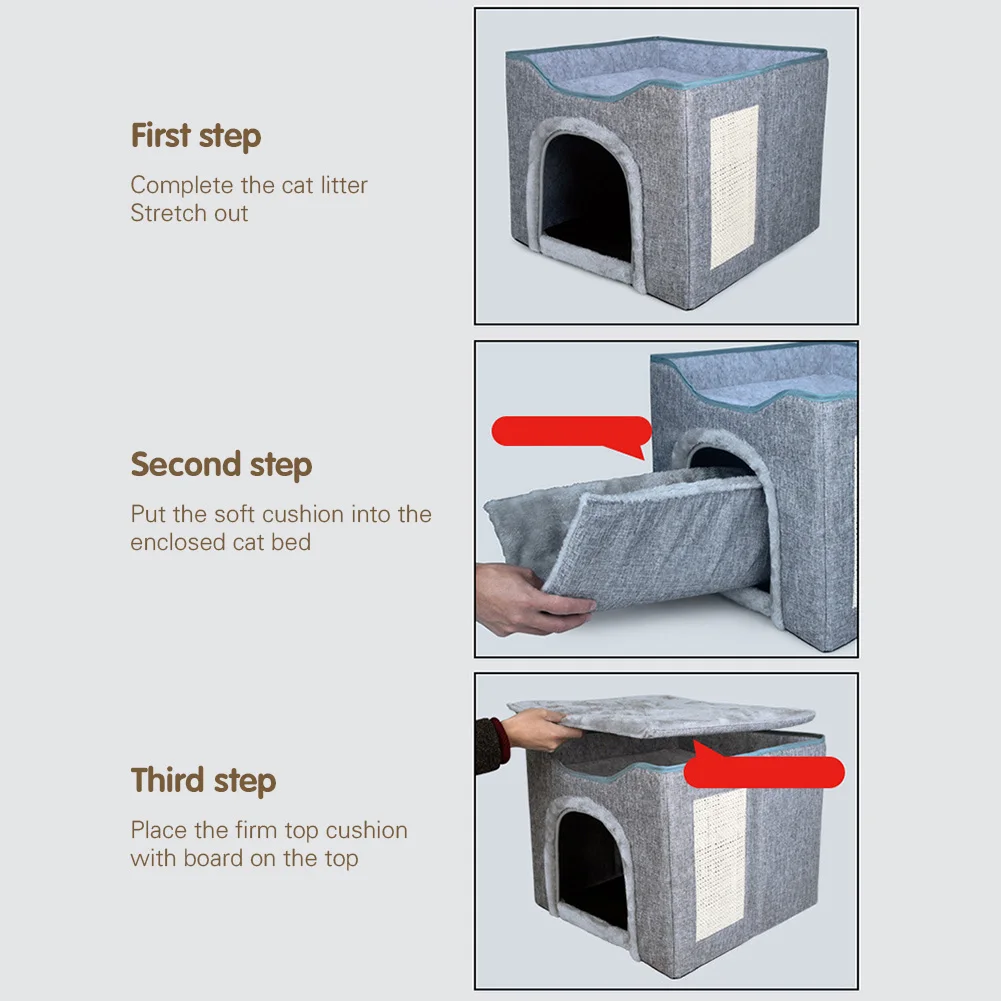 First step

Complete the cat litter
Stretch out

Second step

Put the soft cushion into the enclosed cat bed

Third step

Place the firm top cushion with board on the top