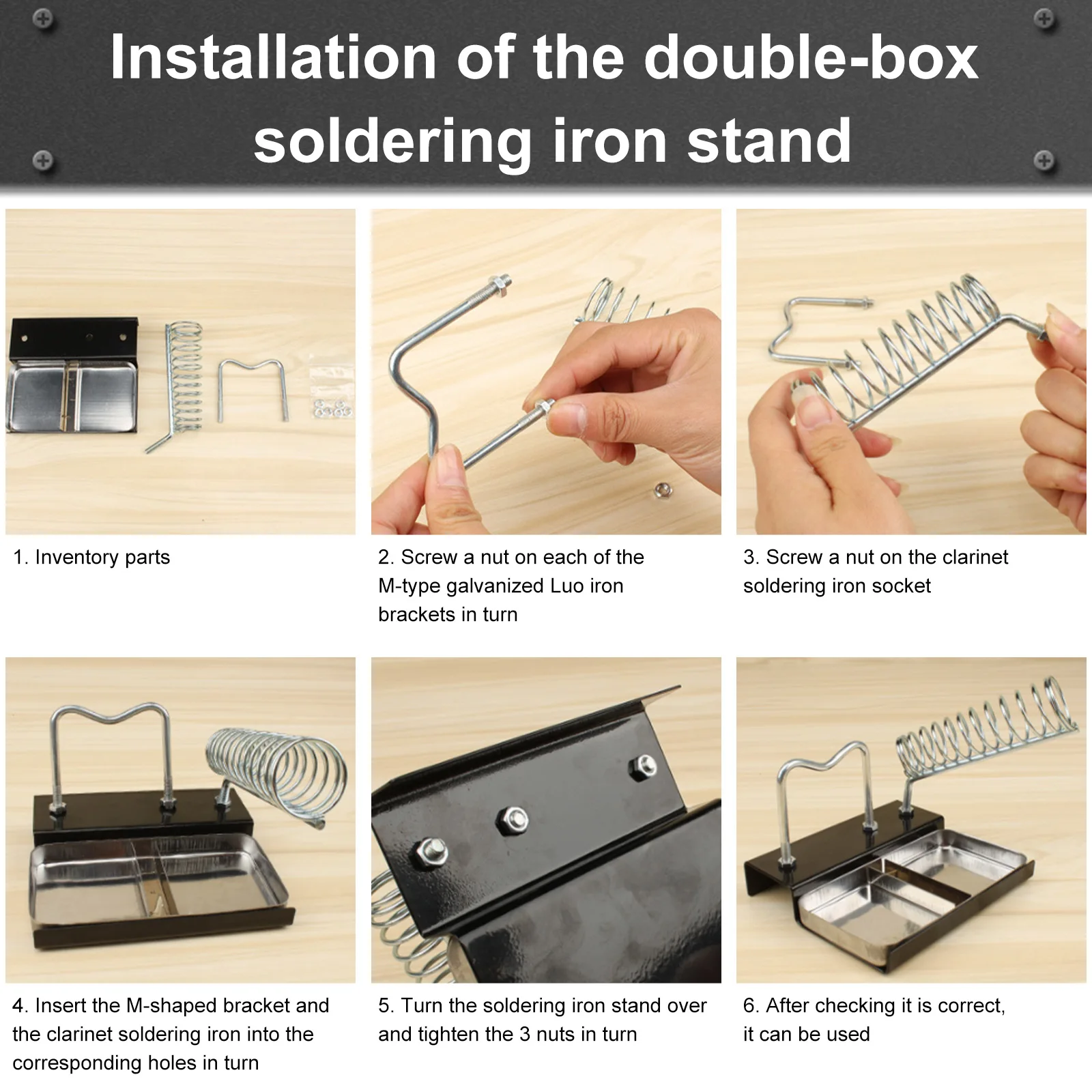 Installation of the double-box soldering iron stand

1. Inventory parts

2. Screw a nut on each of the M-type galvanized Luo iron brackets in turn

3. Screw a nut on the clarinet soldering iron socket

4. Insert the M-shaped bracket and the clarinet soldering iron into the corresponding holes in turn

5. Turn the soldering iron stand over and tighten the 3 nuts in turn

6. After checking it is correct, it can be used