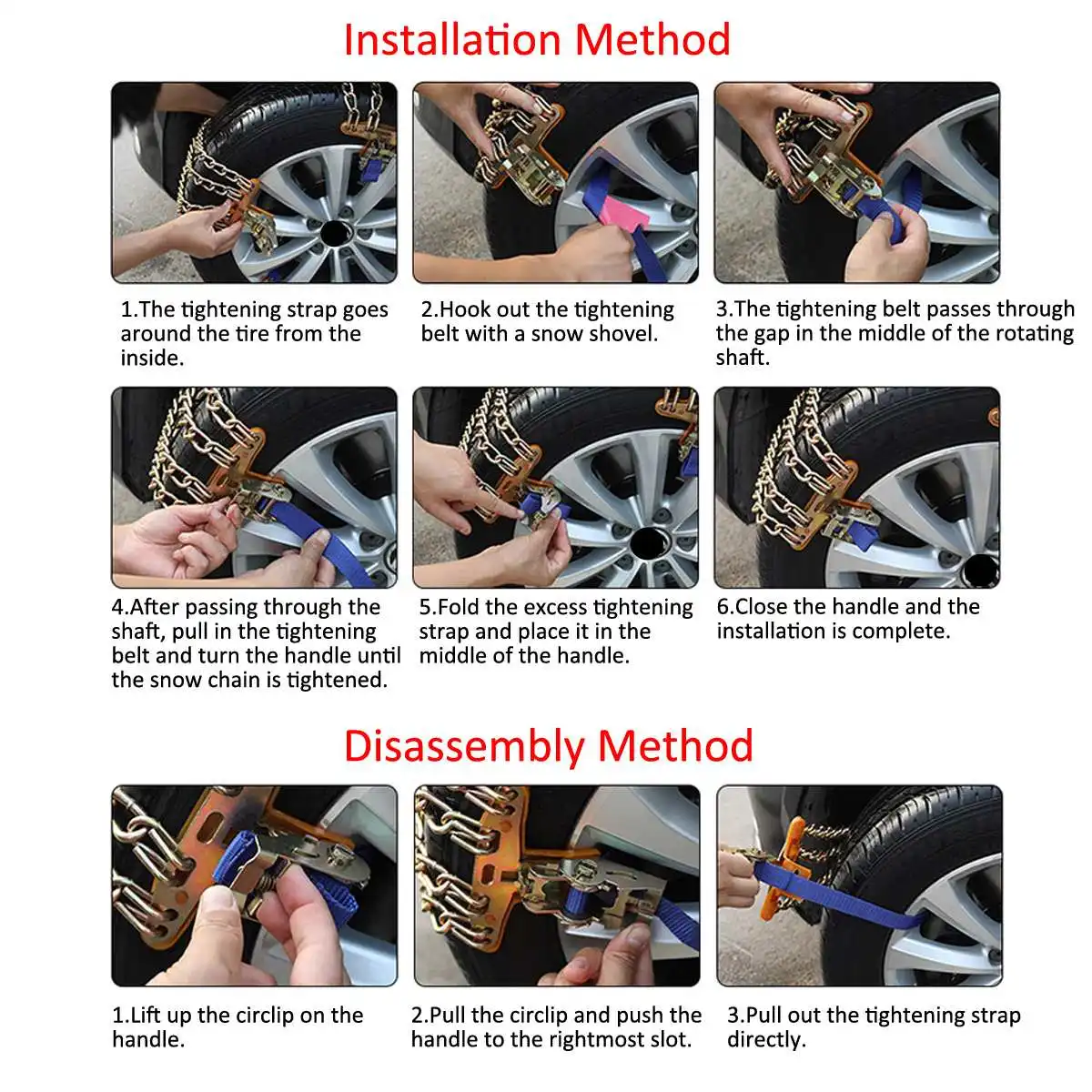 Installation Method

1.The tightening strap goes around the tire from the inside.

2.Hook out the tightening belt with a snow shovel.

3.The tightening belt passes through the gap in the middle of the rotating shaft.

4.After passing through the shaft, pull in the tightening belt and turn the handle until the snow chain is tightened.

5.Fold the excess tightening strap and place it in the middle of the handle.

6.Close the handle and the installation is complete.

Disassembly Method

1.Lift up the circlip on the handle.

2.Pull the circlip and push the handle to the rightmost slot.

3.Pull out the tightening strap directly.