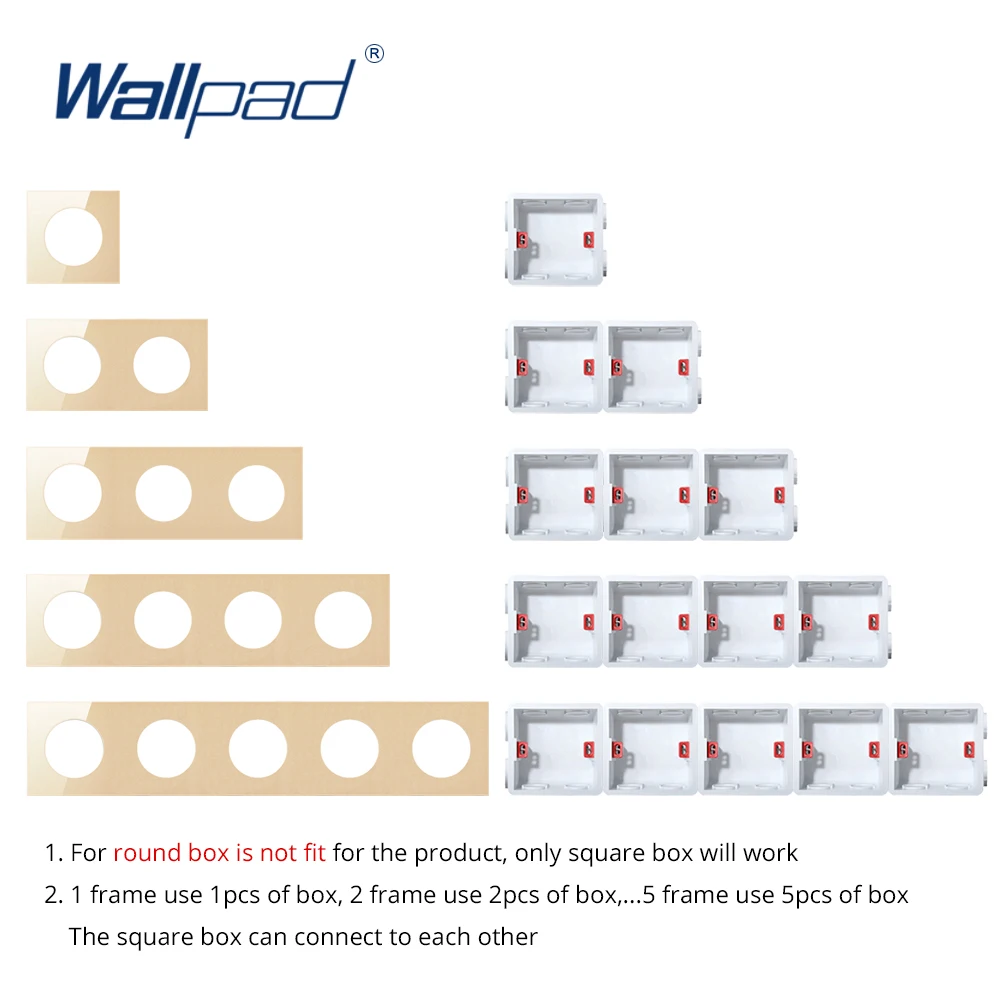 Wallpad®

1. For round box is not fit for the product, only square box will work
2. 1 frame use 1pcs of box, 2 frame use 2pcs of box,...5 frame use 5pcs of box
The square box can connect to each other