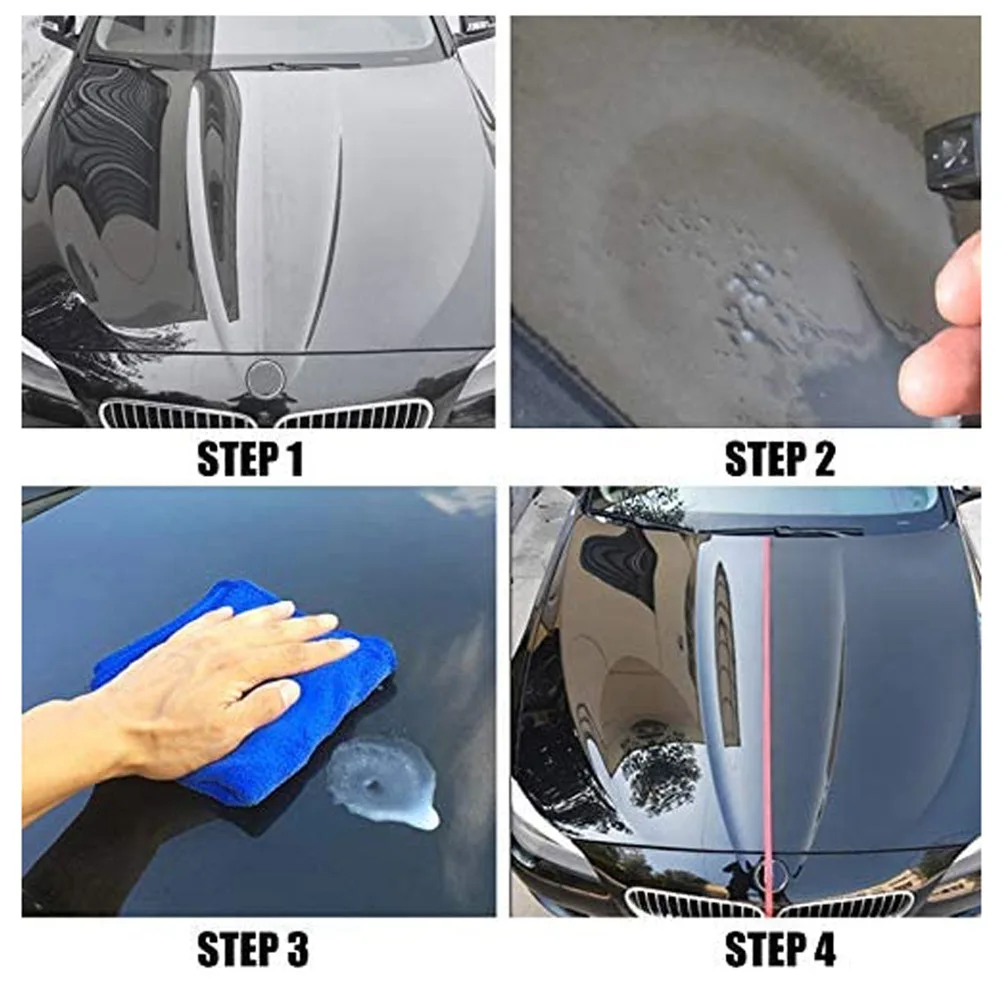 STEP 1

STEP 2

STEP 3

STEP 4