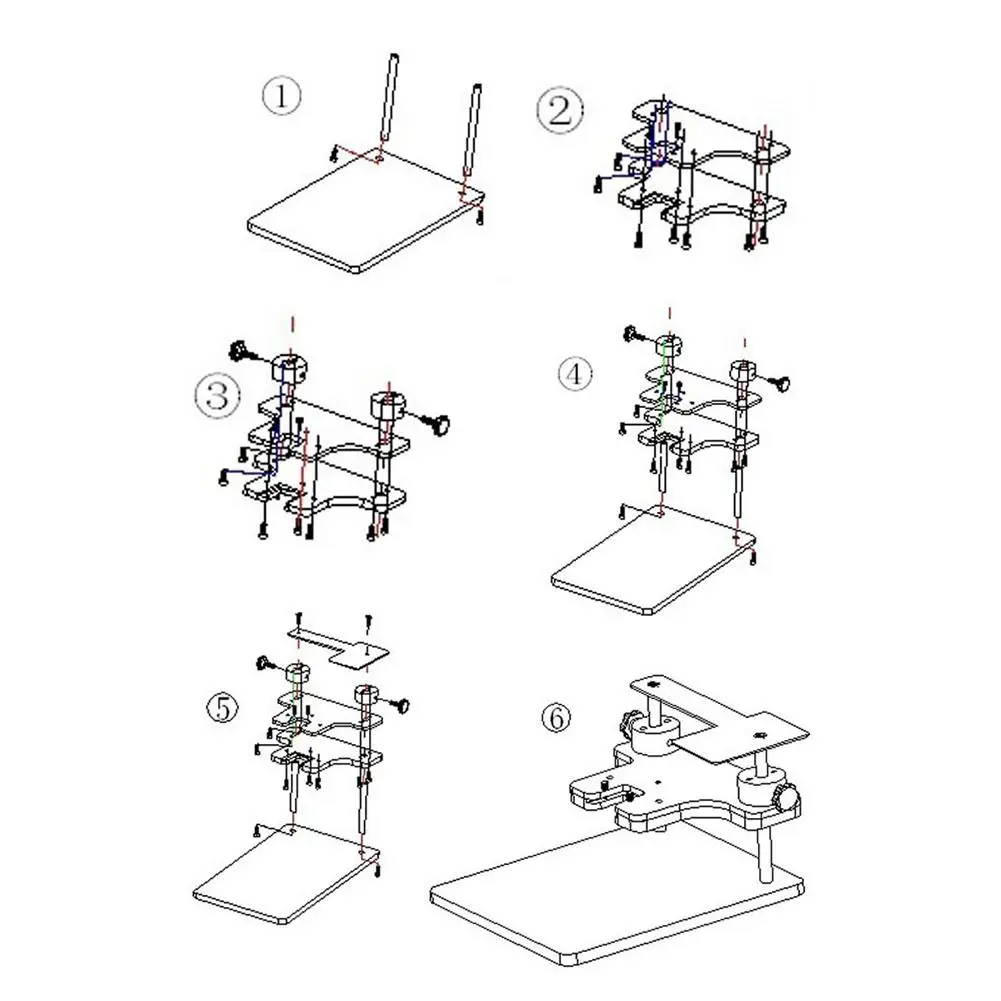 ①

②

③

④

⑤

⑥