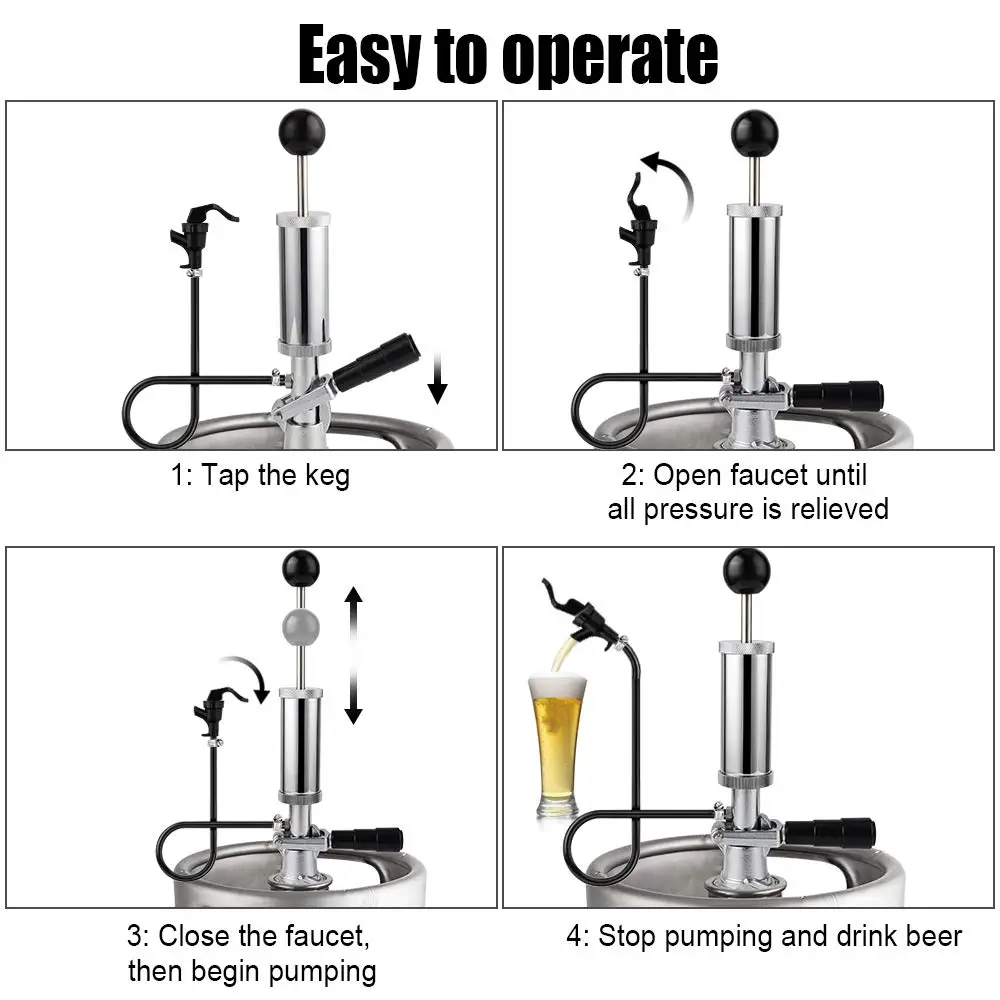 Easy to operate

1: Tap the keg

2: Open faucet until all pressure is relieved

3: Close the faucet, then begin pumping

4: Stop pumping and drink beer