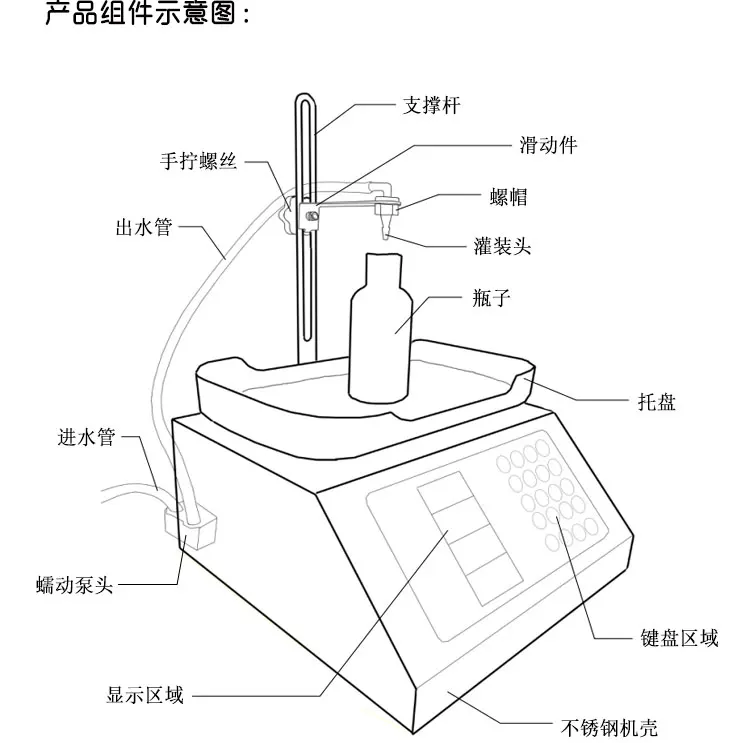 产品组件示意图：

支撑杆
滑动件
手拧螺丝
螺帽
出水管
灌装头
瓶子
托盘
进水管
蠕动泵头
键盘区域
显示区域
不锈钢机壳