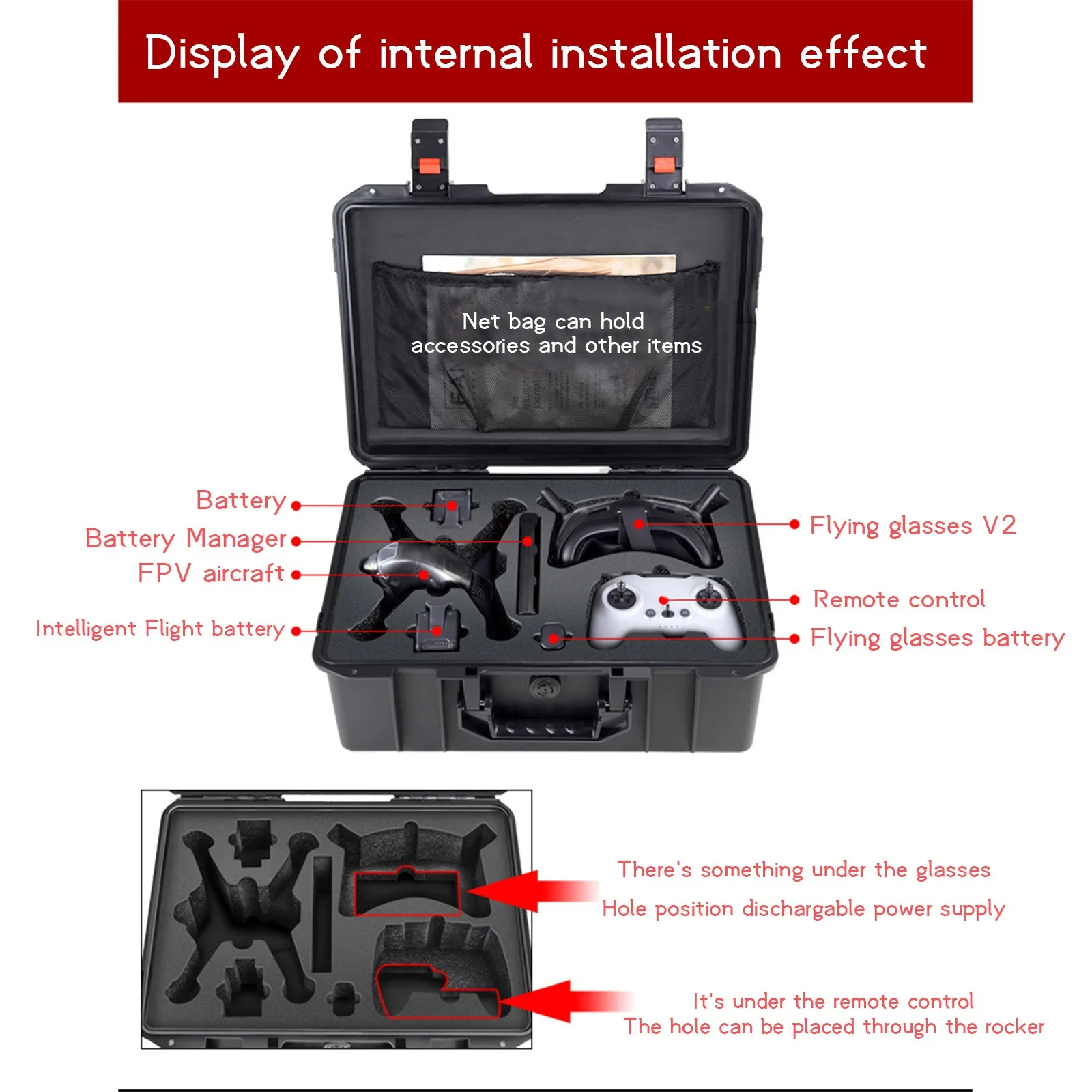 Display of internal installation effect

Net bag can hold accessories and other items

Battery

Battery Manager

FPV aircraft

Intelligent Flight battery

Flying glasses V2

Remote control

Flying glasses battery

There's something under the glasses
Hole position dischargable power supply

It's under the remote control
The hole can be placed through the rocker