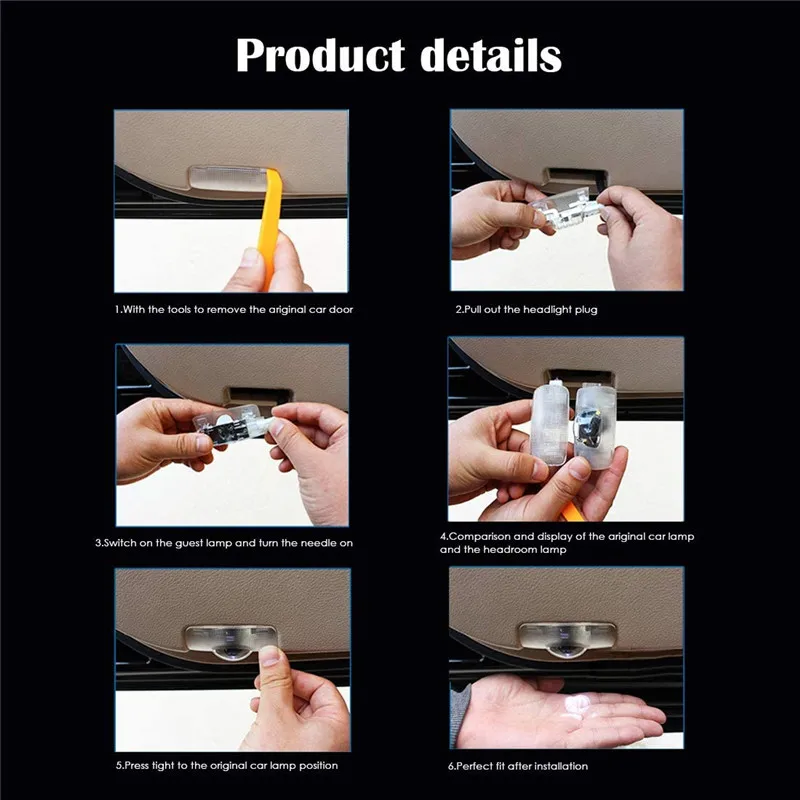 Product details

1.With the tools to remove the original car door

2.Pull out the headlight plug

3.Switch on the guest lamp and turn the needle on

4.Comparison and display of the original car lamp and the headroom lamp

5.Press tight to the original car lamp position

6.Perfect fit after installation