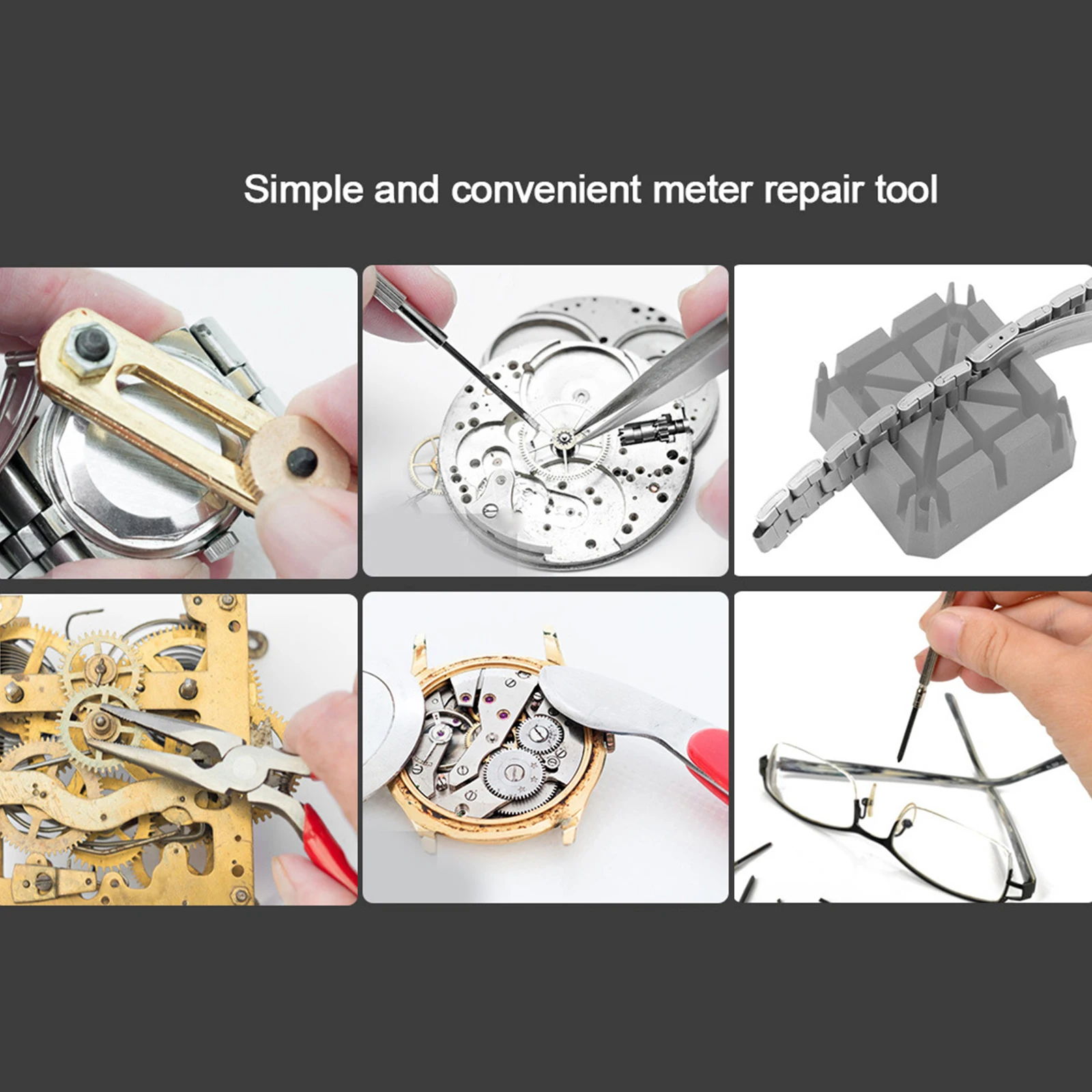 Simple and convenient meter repair tool