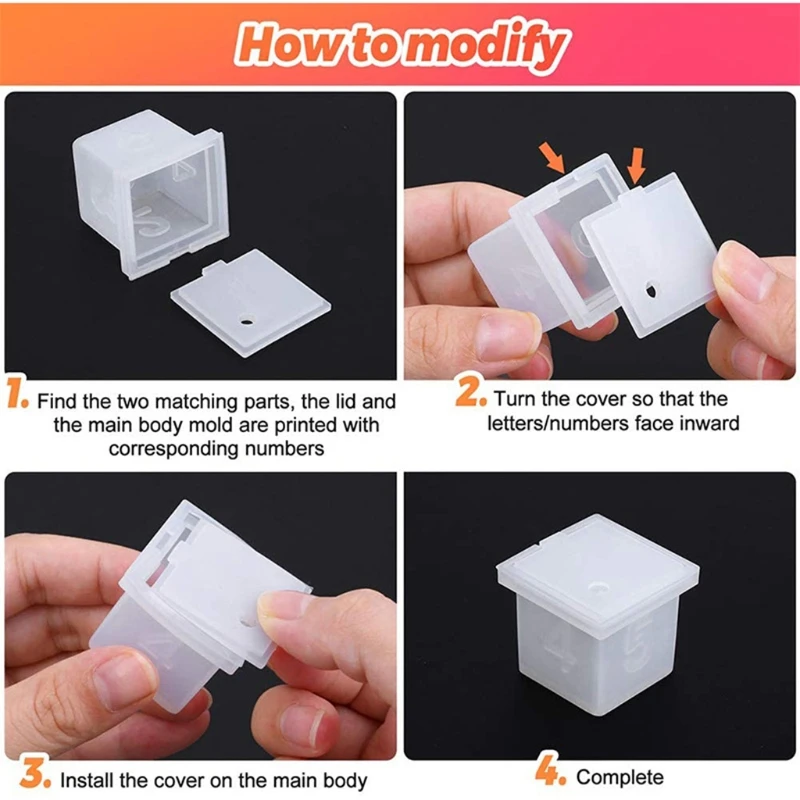 How to modify

1. Find the two matching parts, the lid and the main body mold are printed with corresponding numbers

2. Turn the cover so that the letters/numbers face inward

3. Install the cover on the main body

4. Complete