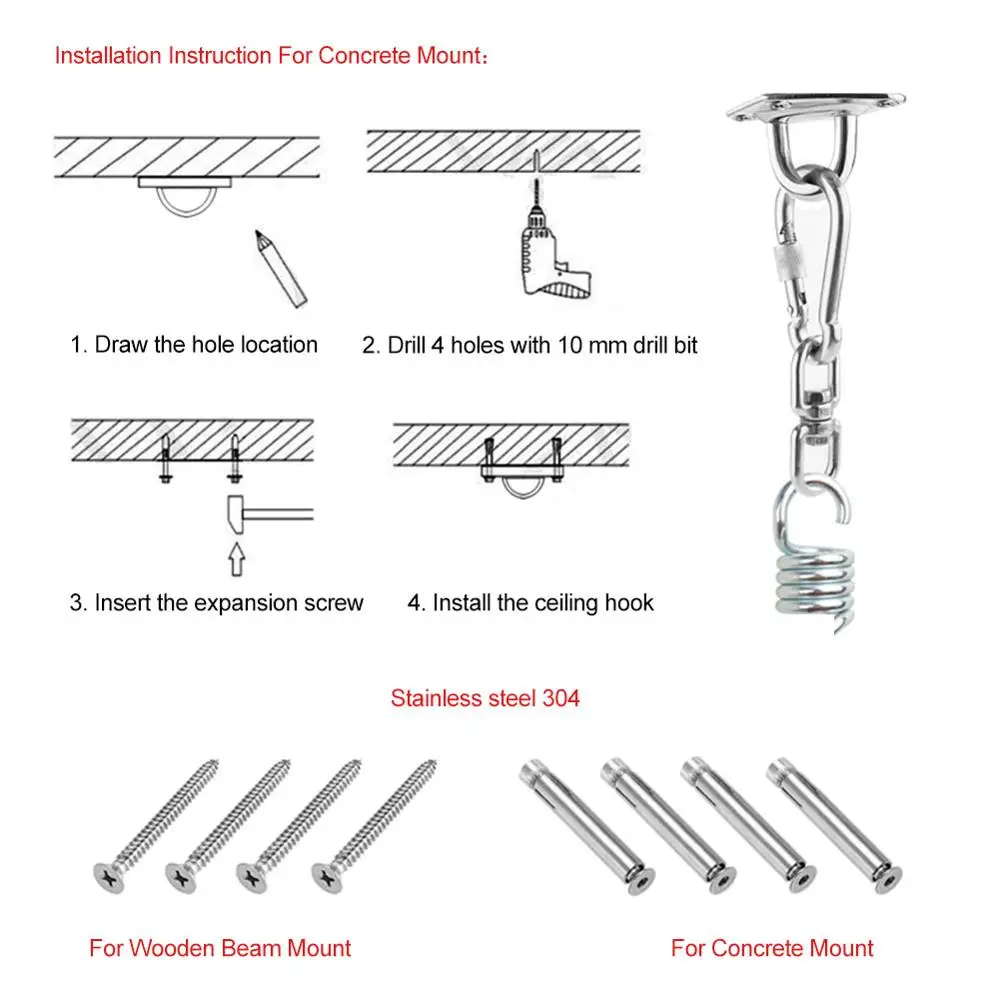 Installation Instruction For Concrete Mount：

1. Draw the hole location

2. Drill 4 holes with 10 mm drill bit

3. Insert the expansion screw

4. Install the ceiling hook

Stainless steel 304

For Wooden Beam Mount

For Concrete Mount