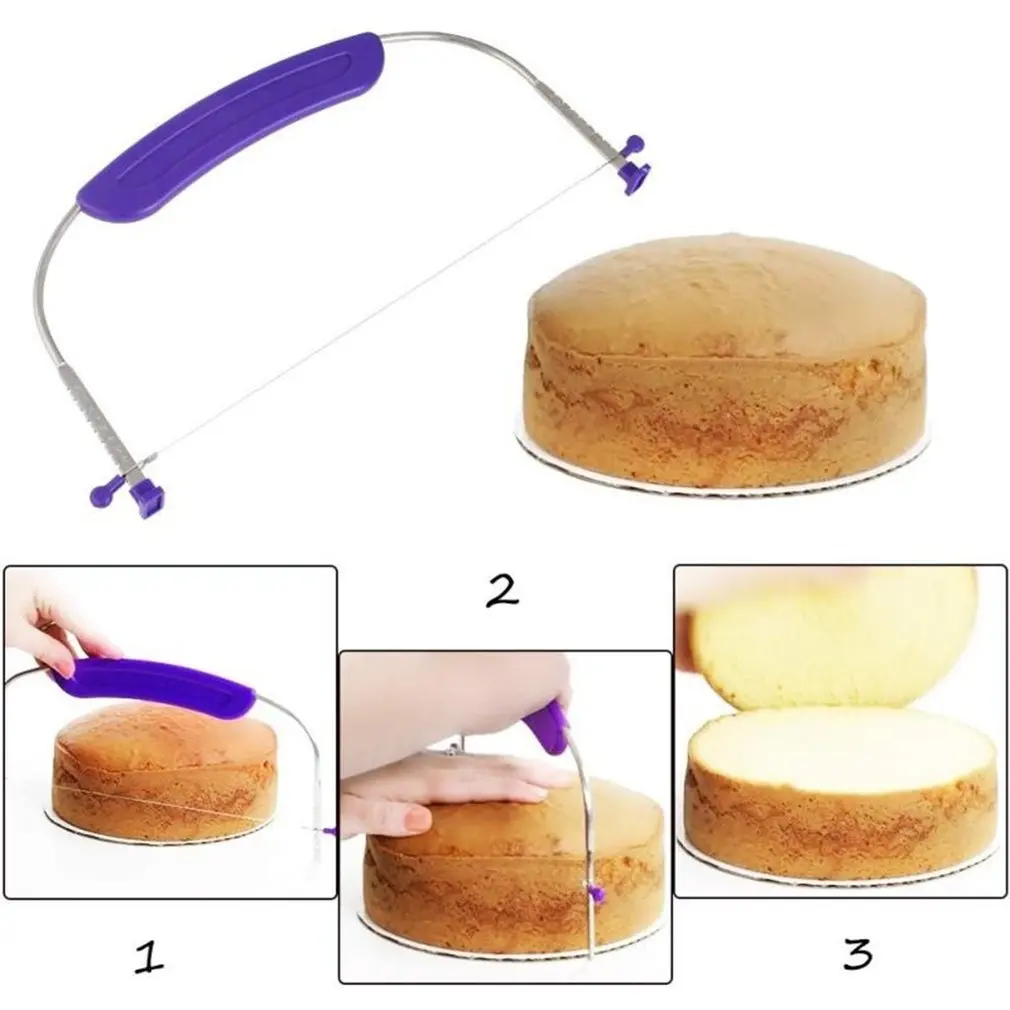 2

1

3