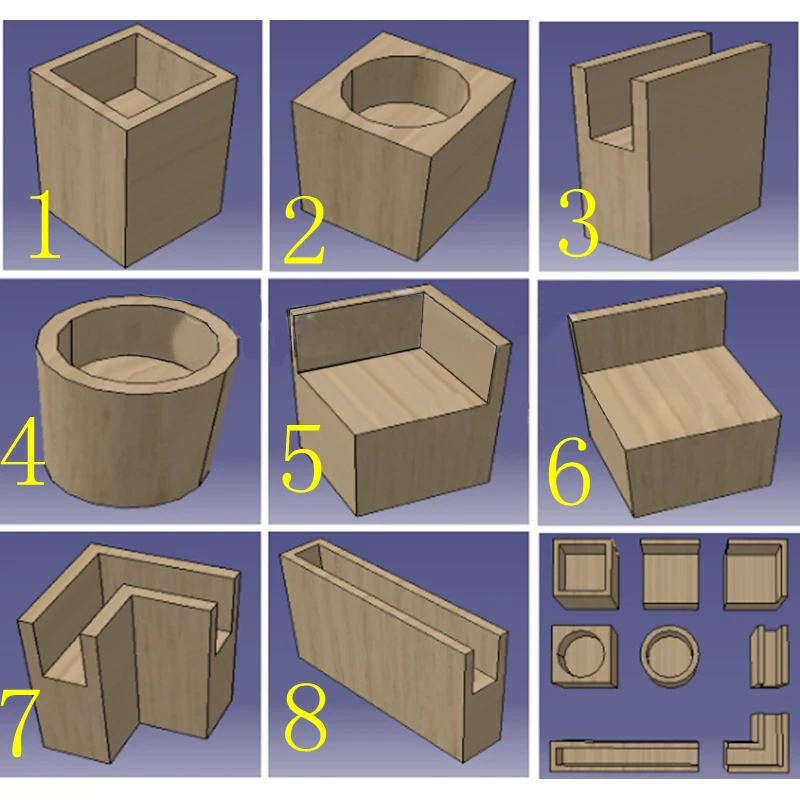 1

2

3

4

5

6

7

8