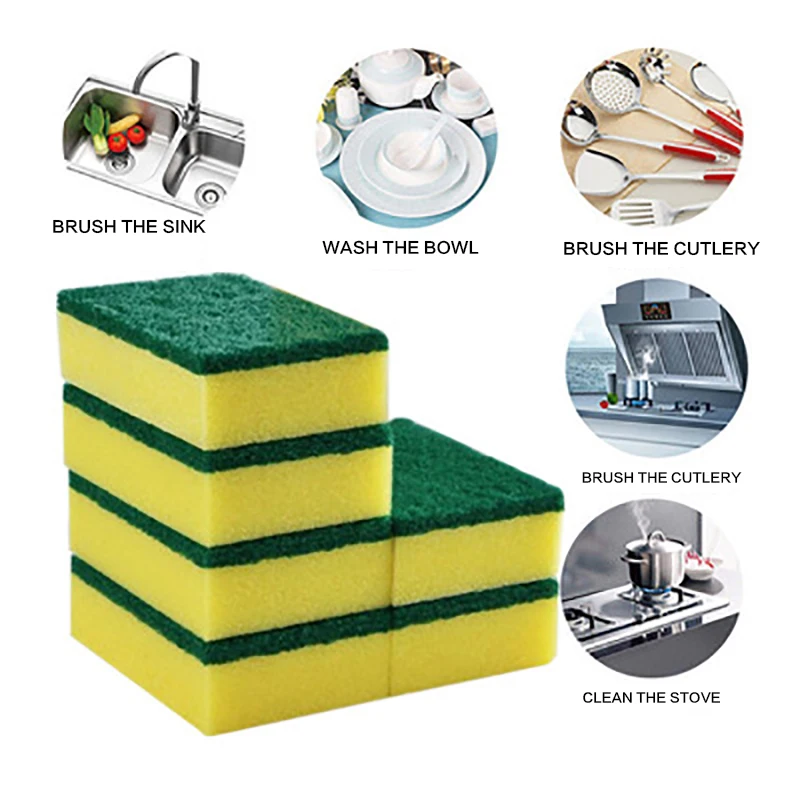 BRUSH THE SINK

WASH THE BOWL

BRUSH THE CUTLERY

BRUSH THE CUTLERY

CLEAN THE STOVE