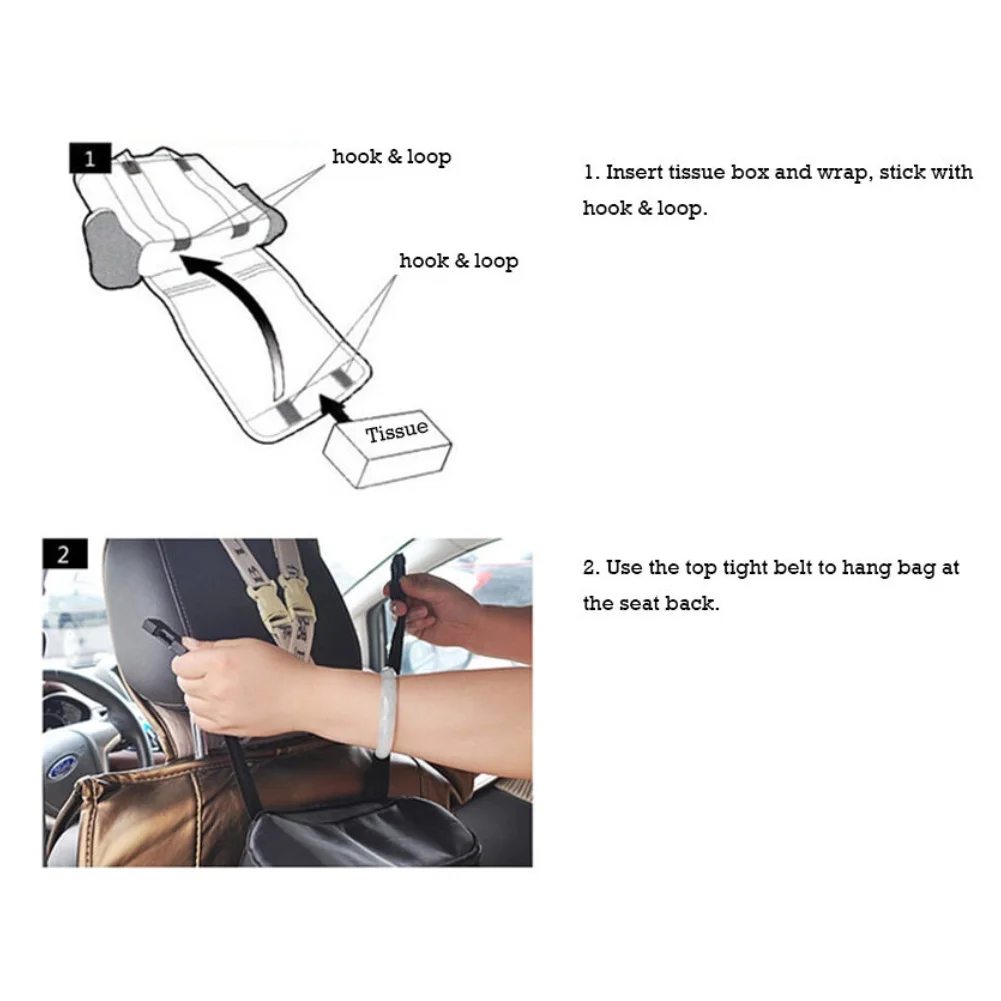 1

hook & loop

hook & loop

Tissue

1. Insert tissue box and wrap, stick with hook & loop.

2

2. Use the top tight belt to hang bag at the seat back.