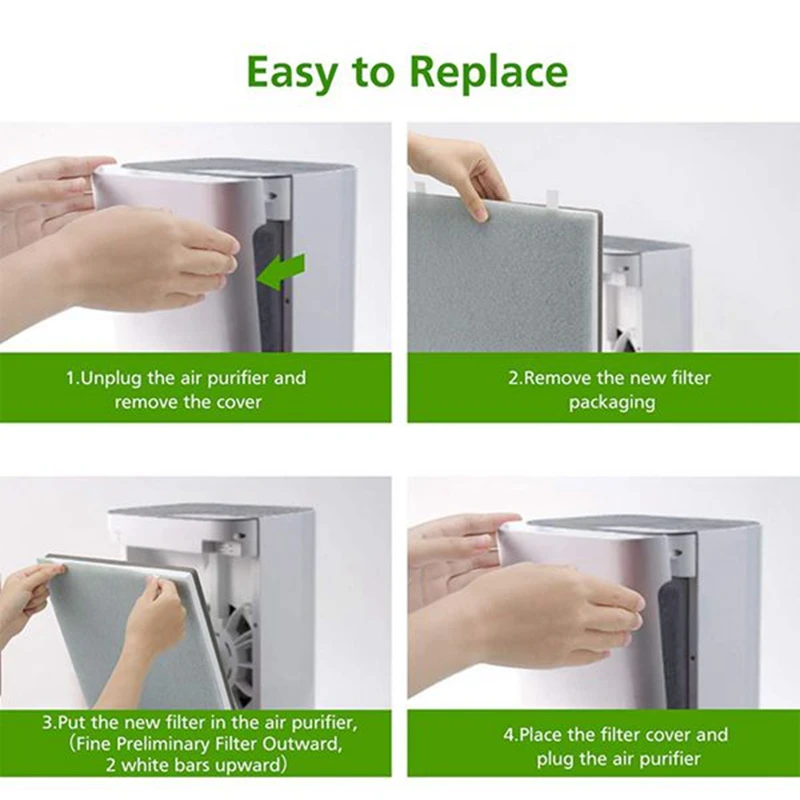 Easy to Replace

1.Unplug the air purifier and remove the cover

2.Remove the new filter packaging

3.Put the new filter in the air purifier, (Fine Preliminary Filter Outward, 2 white bars upward)

4.Place the filter cover and plug the air purifier