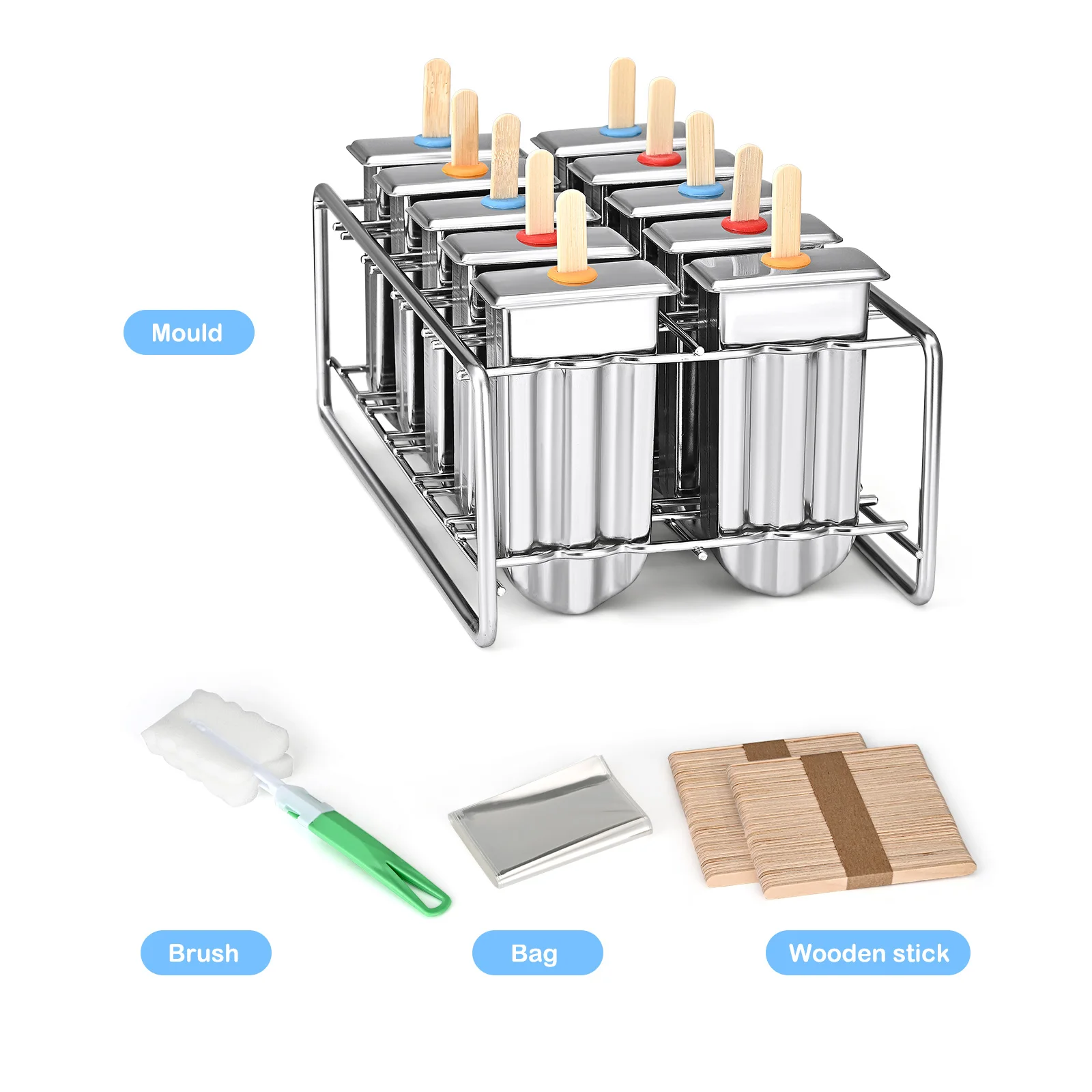 Mould

Brush

Bag

Wooden stick