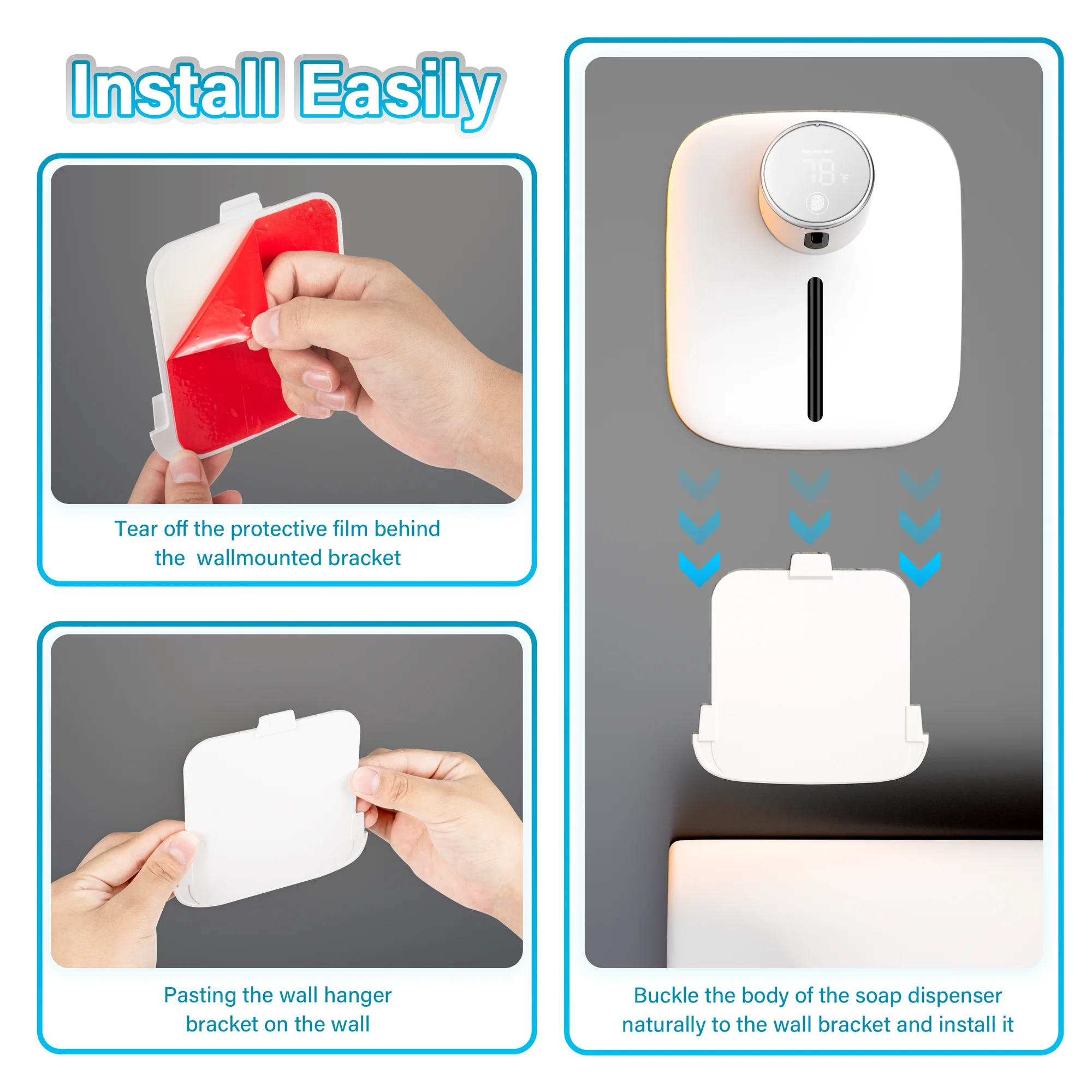 Install Easily

Tear off the protective film behind the wallmounted bracket

Pasting the wall hanger bracket on the wall

78 °F

Buckle the body of the soap dispenser naturally to the wall bracket and install it