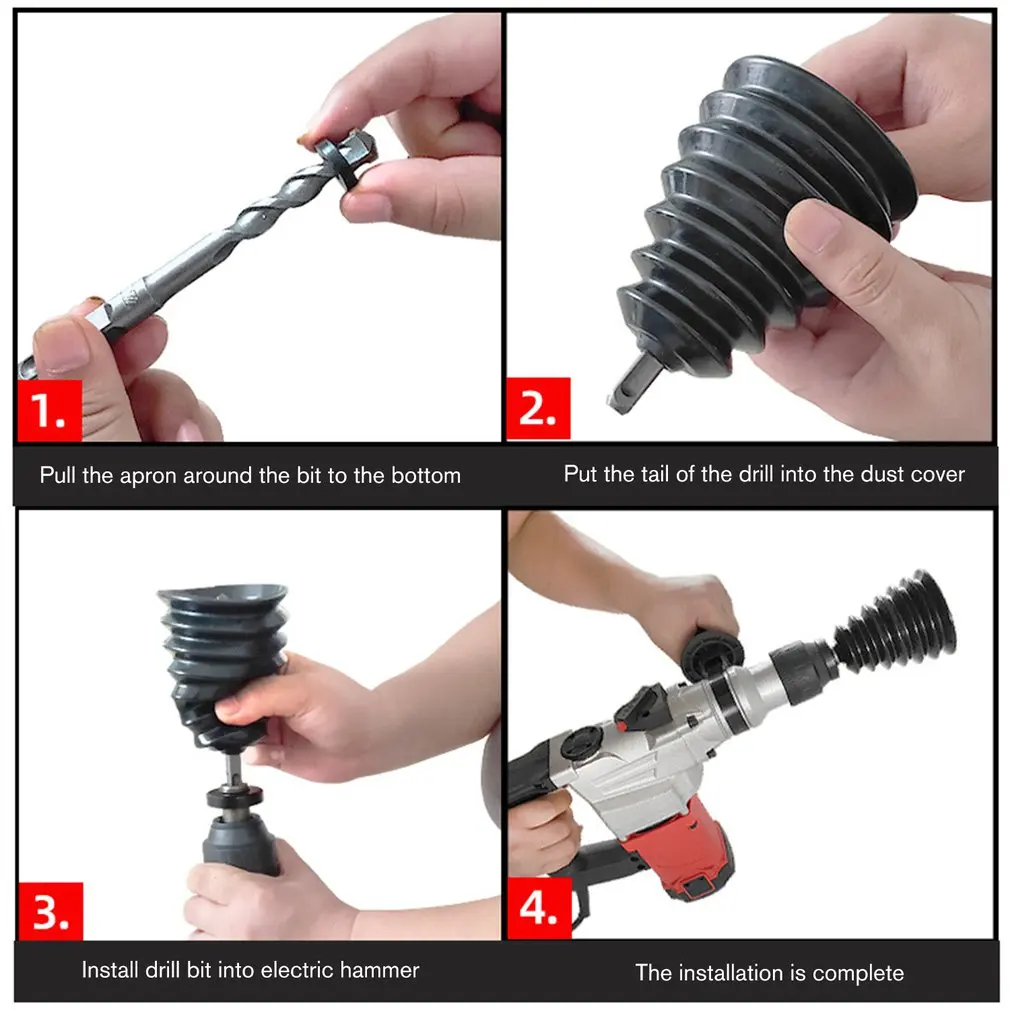 1.

Pull the apron around the bit to the bottom

2.

Put the tail of the drill into the dust cover

3.

Install drill bit into electric hammer

4.

The installation is complete